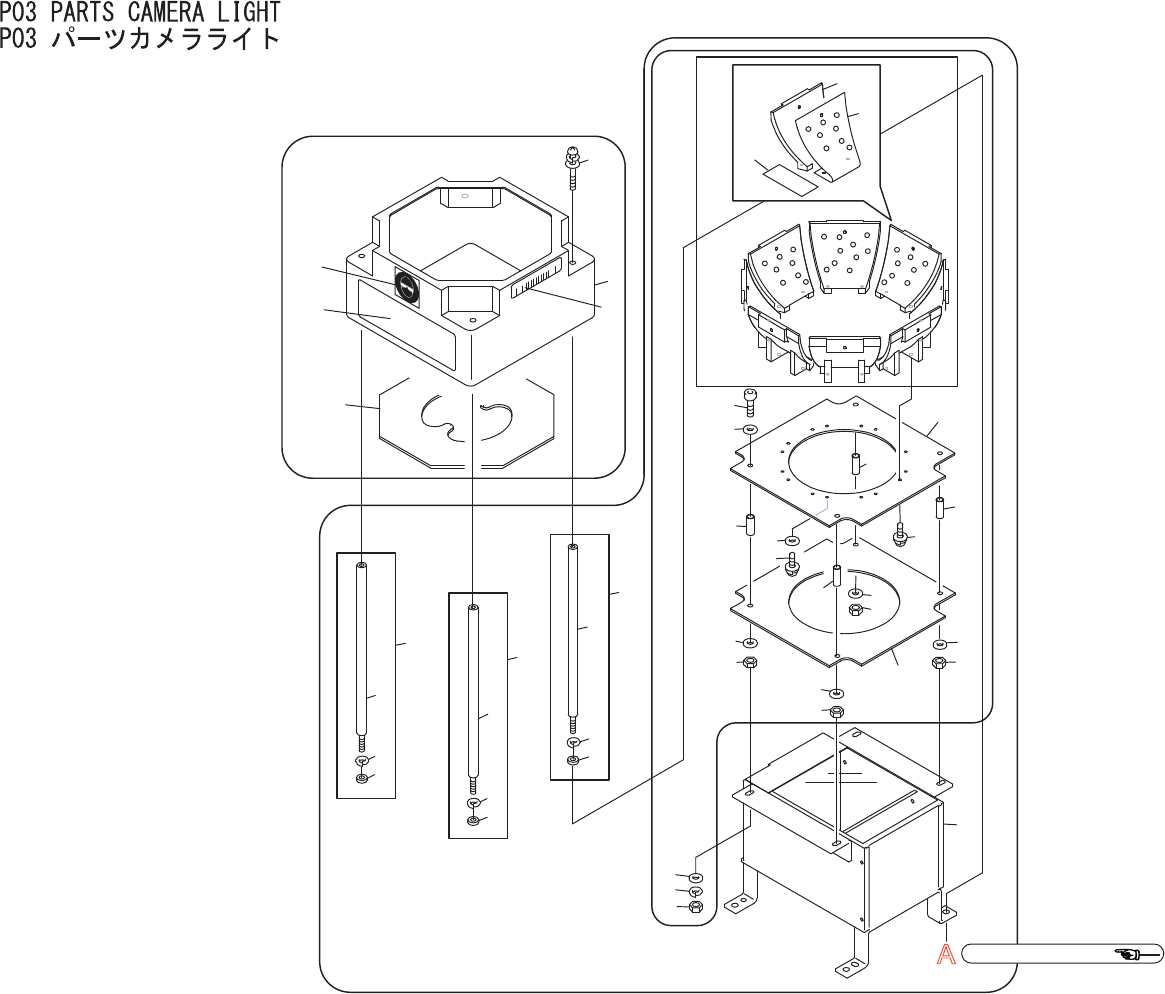 P03 PARTS CAMERA LIGHT
P03 パーツカメラライト

A