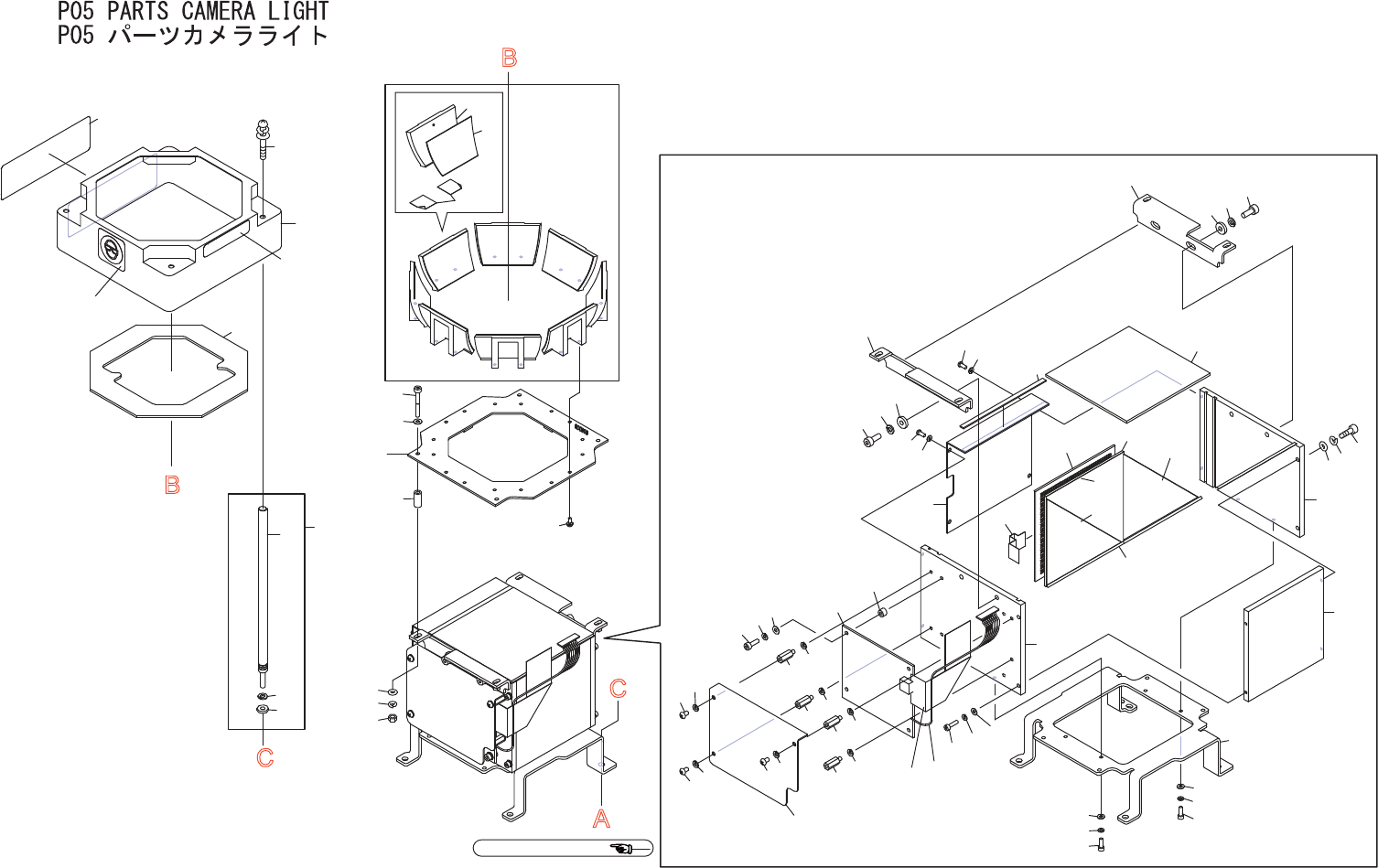 P05 PARTS CAMERA LIGHT
P05 パーツカメラライト

B

B

C

C

A