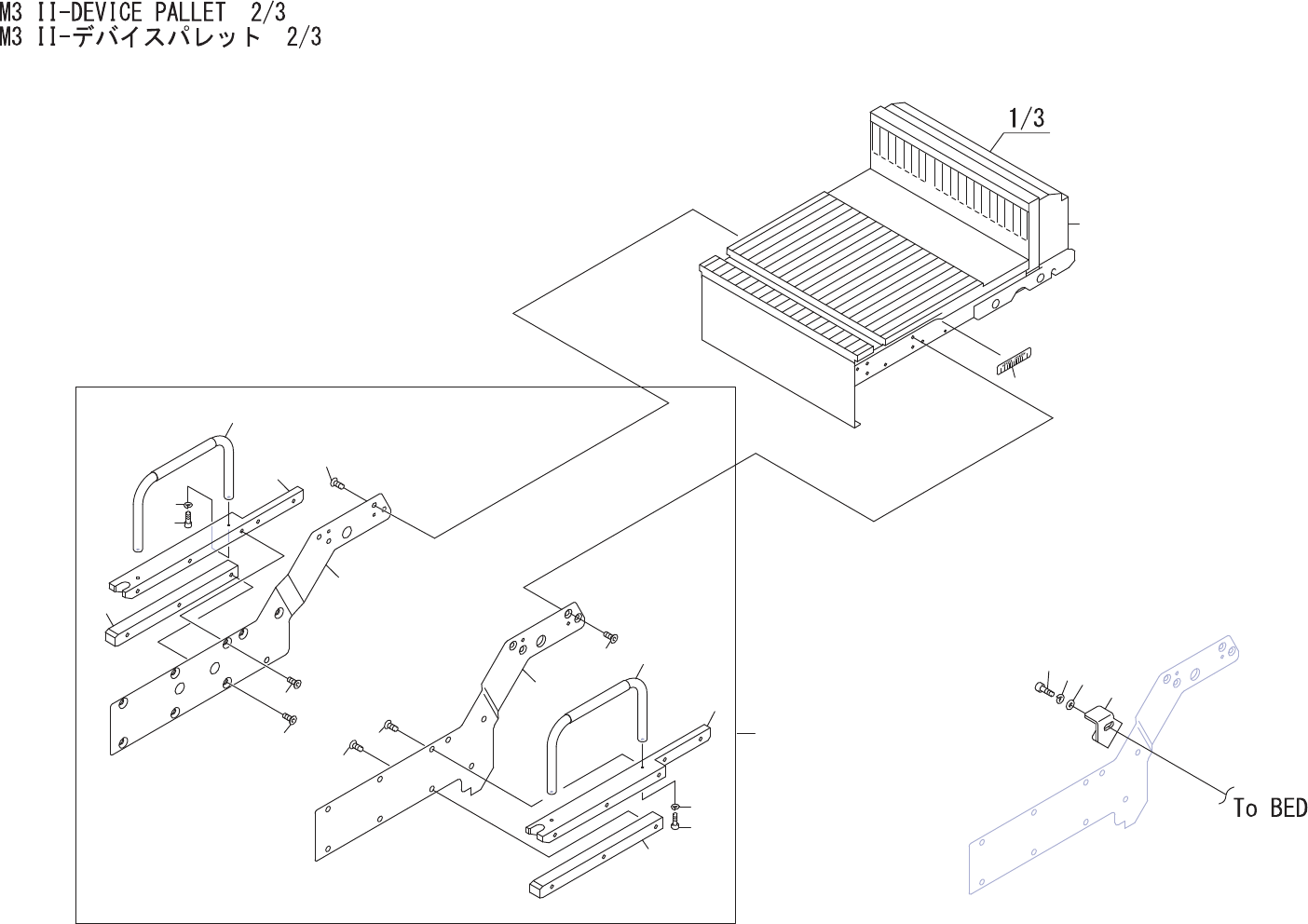 M3 II-DEVICE PALLET 2/3
M3 II-デバイスパレット 2/3

1/3

To BED