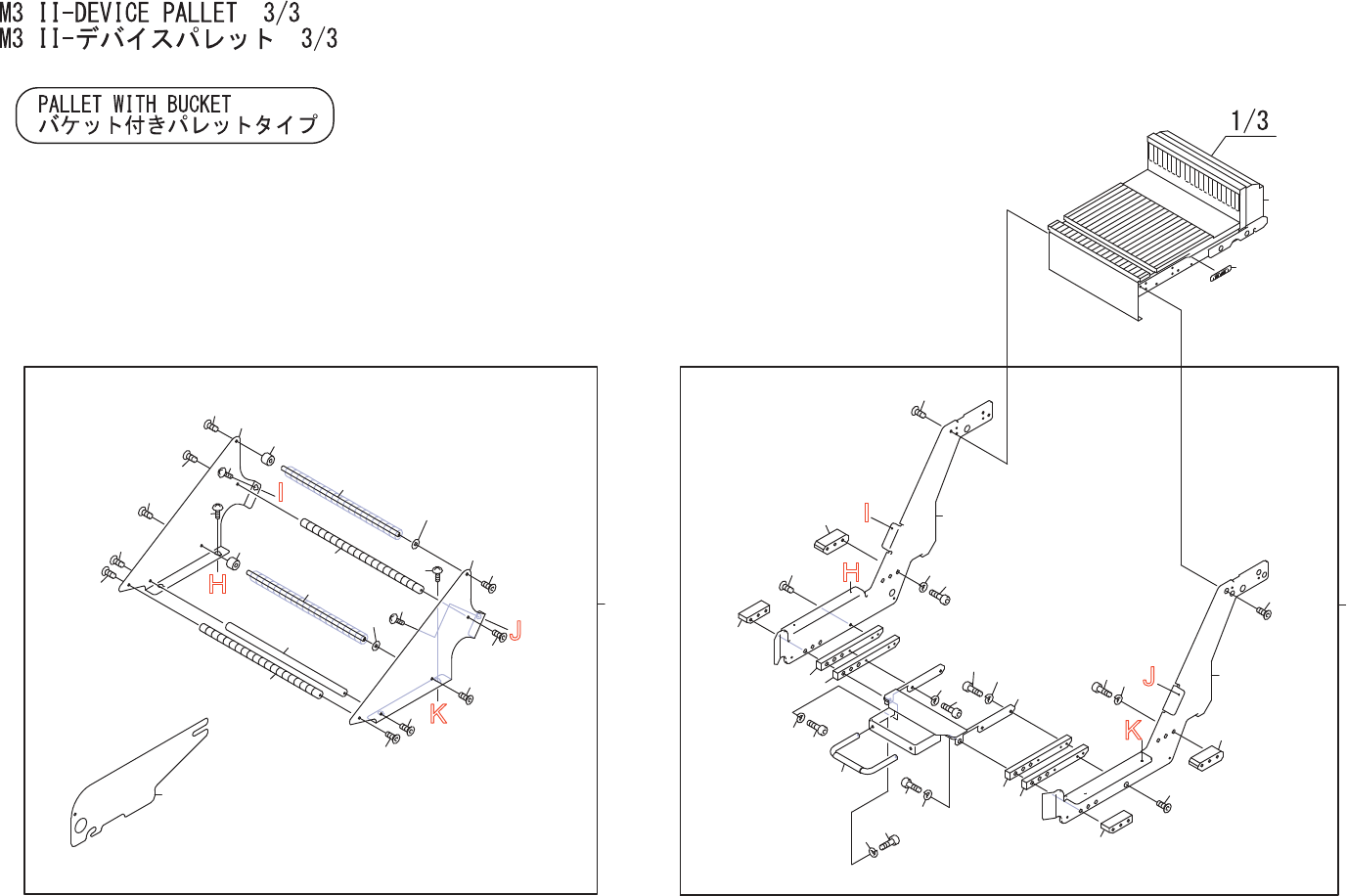 M3 II-DEVICE PALLET 3/3
M3 II-デバイスパレット 3/3

PALLET WITH BUCKET
バケット付きパレットタイプ

1/3

I
H
J
K

I
H
J
K