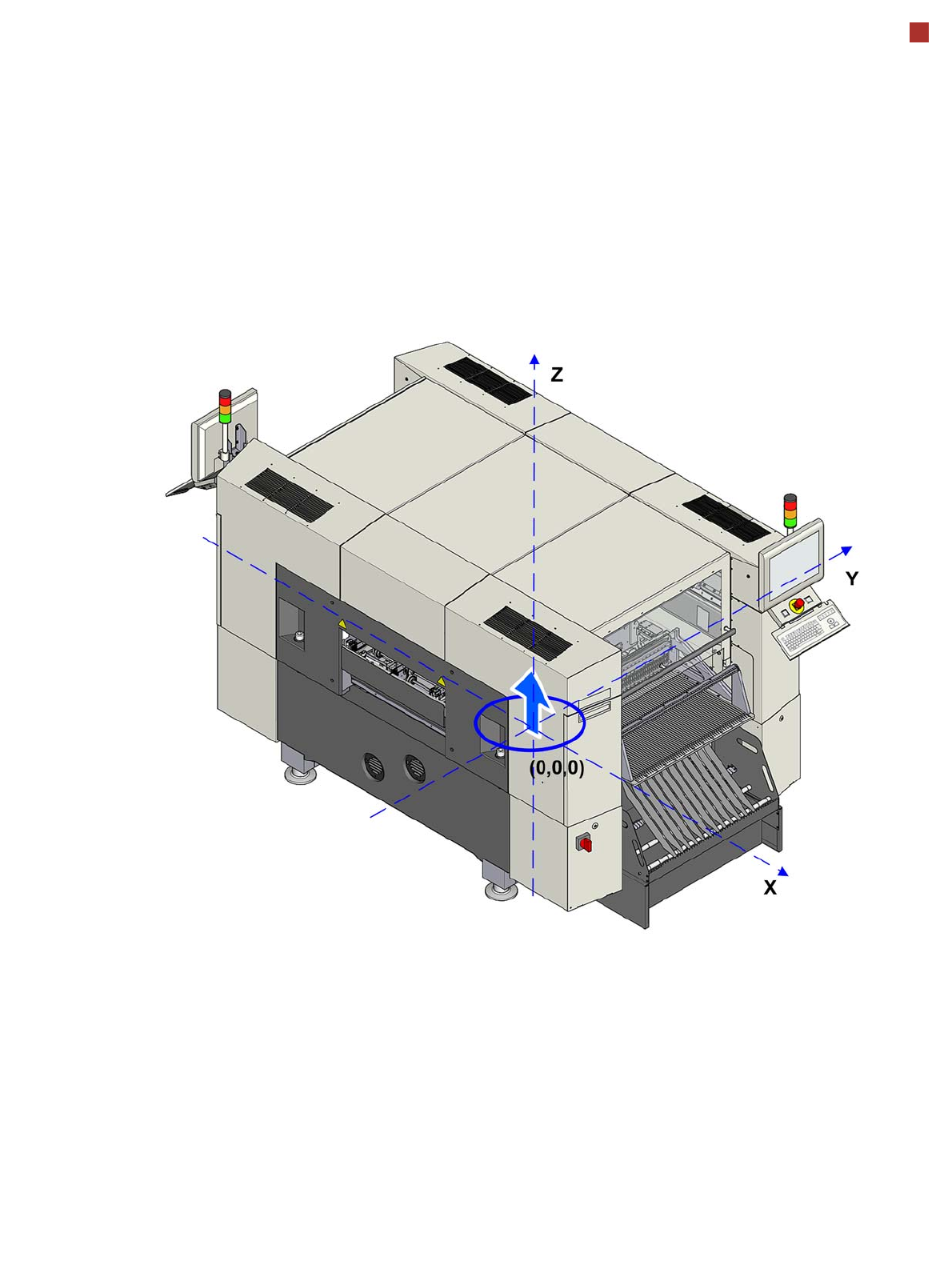 Z

Y

(0,0,0)

X