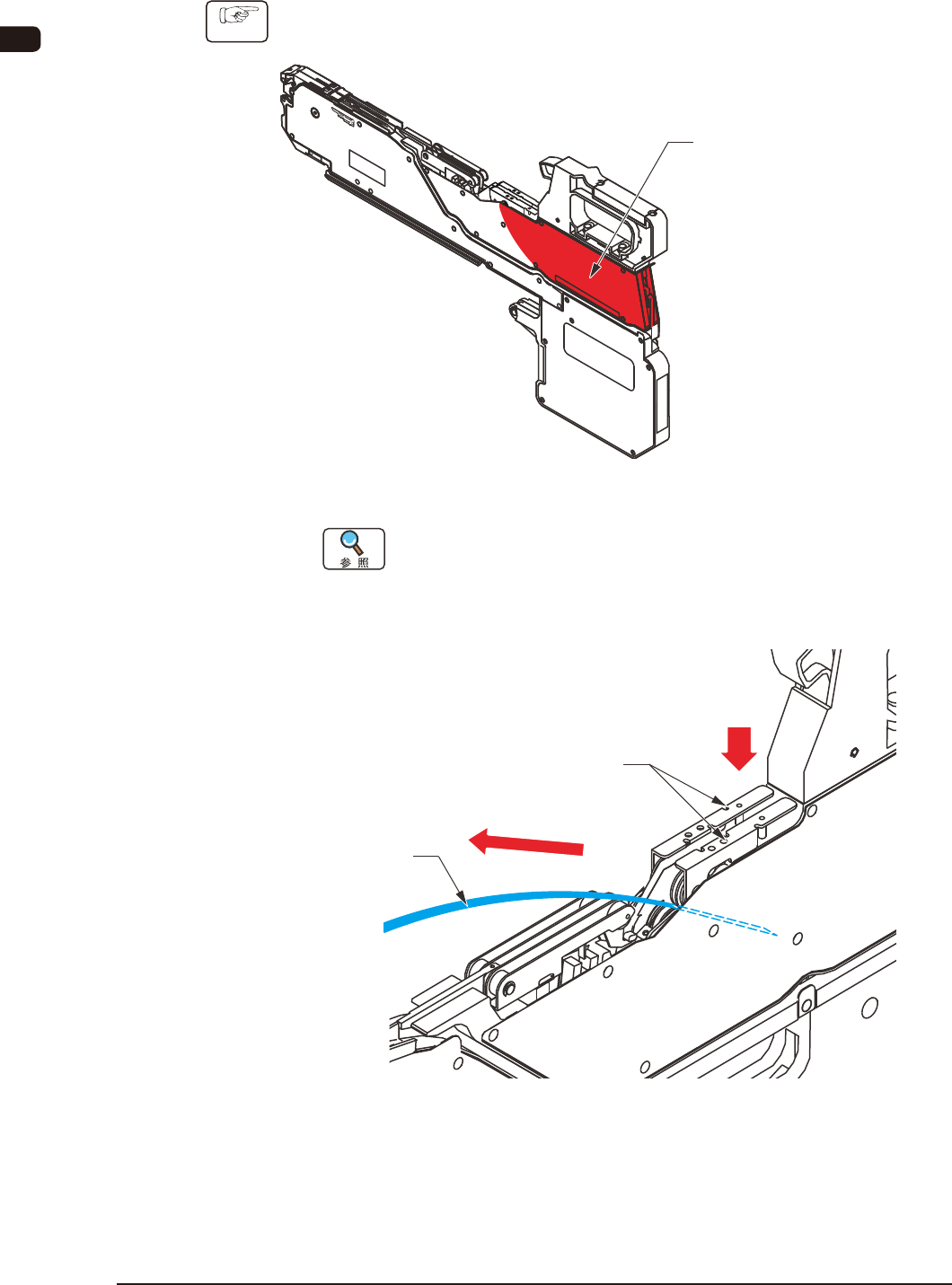 参 照