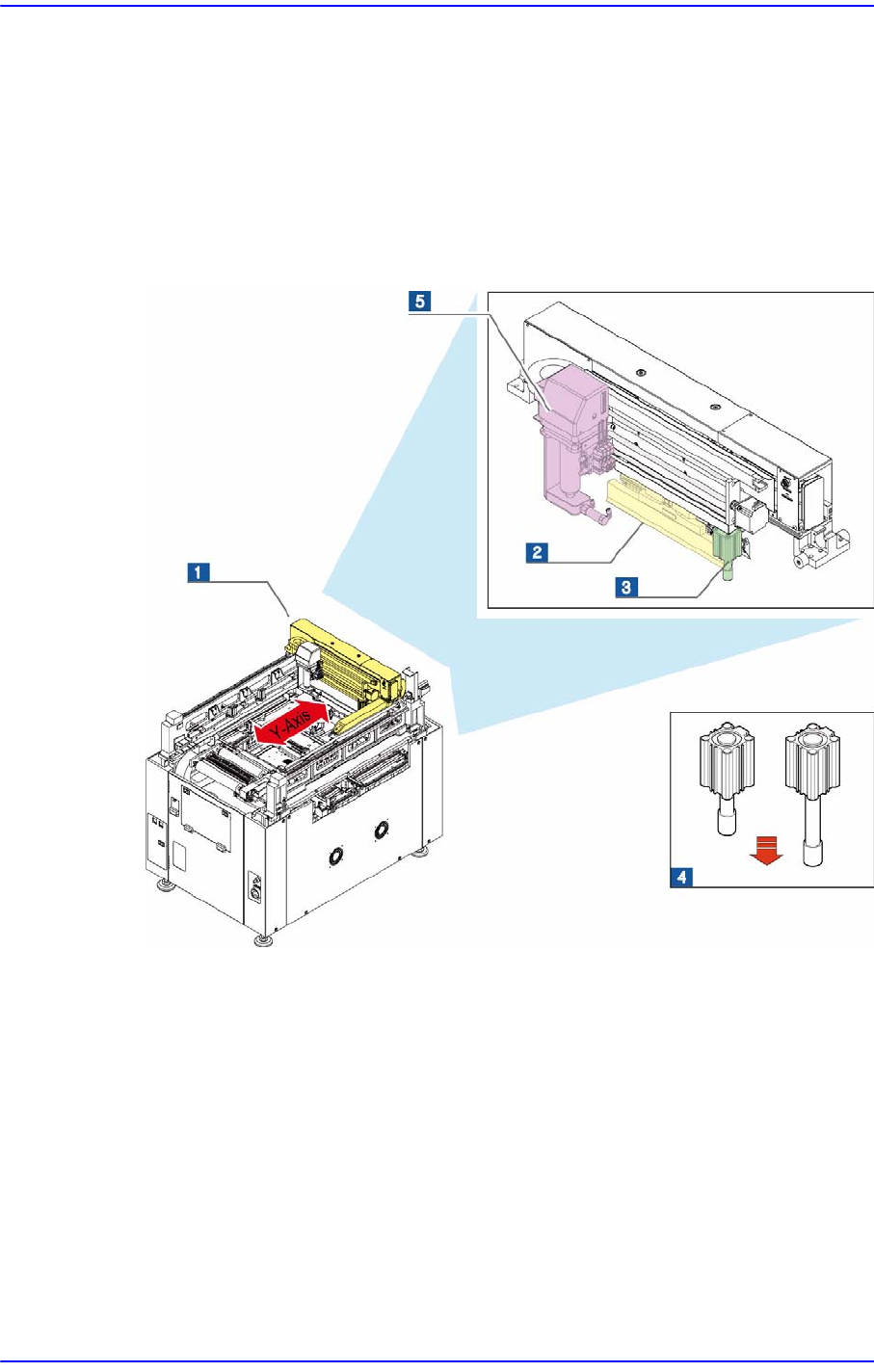 5

2

3

1

Y-Axis

4