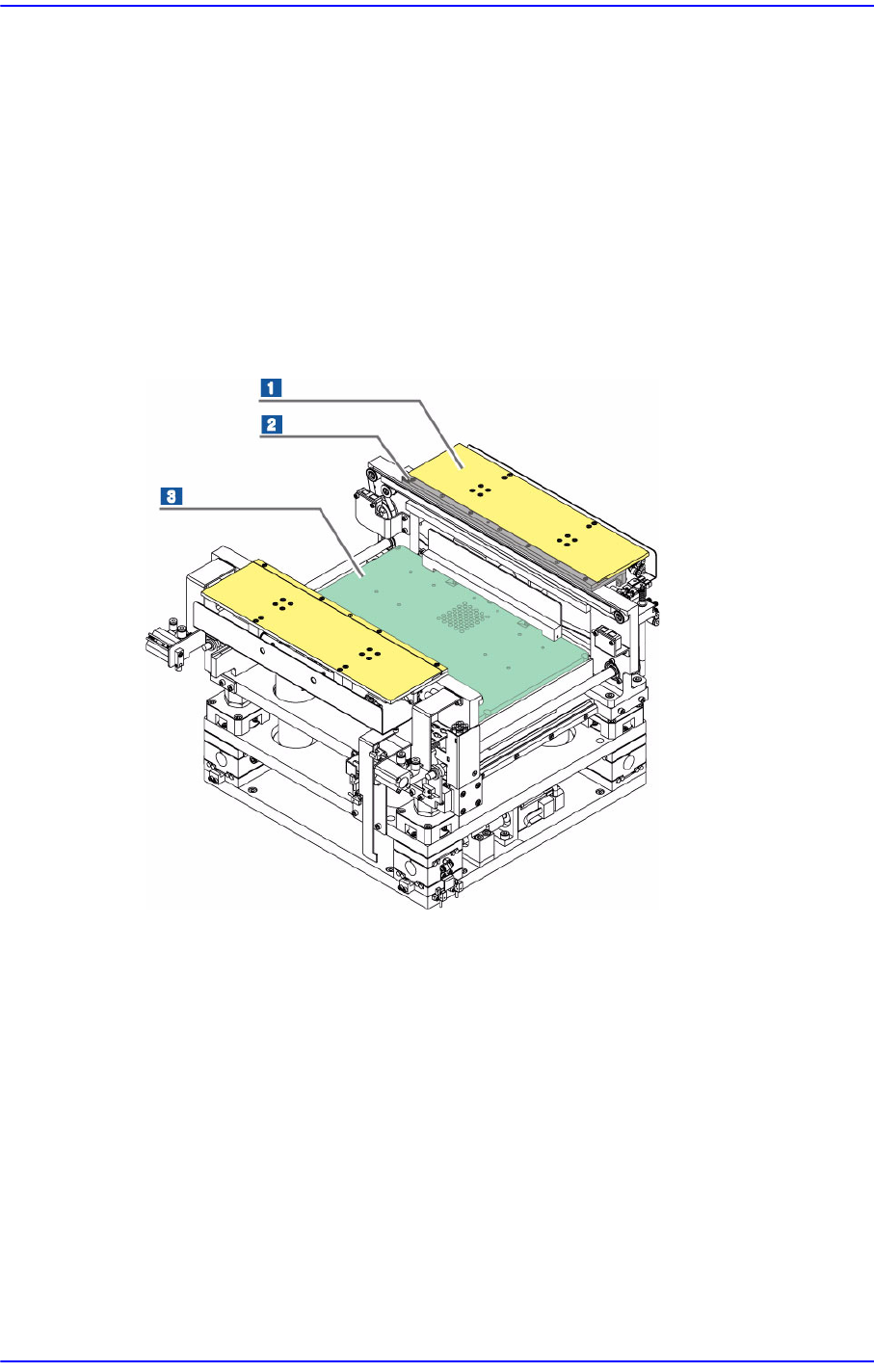 1
2
3