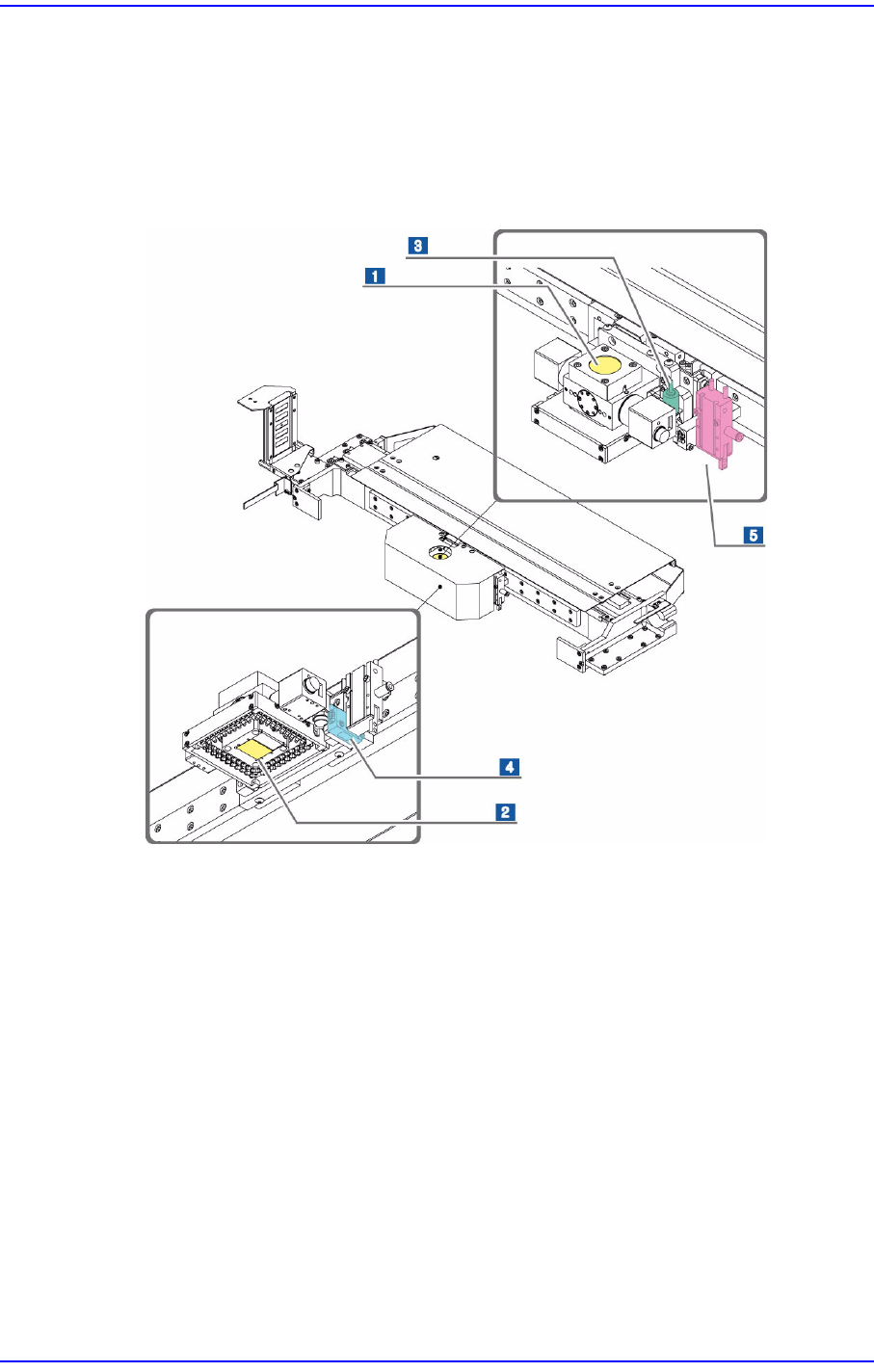 3
1
5
4
2