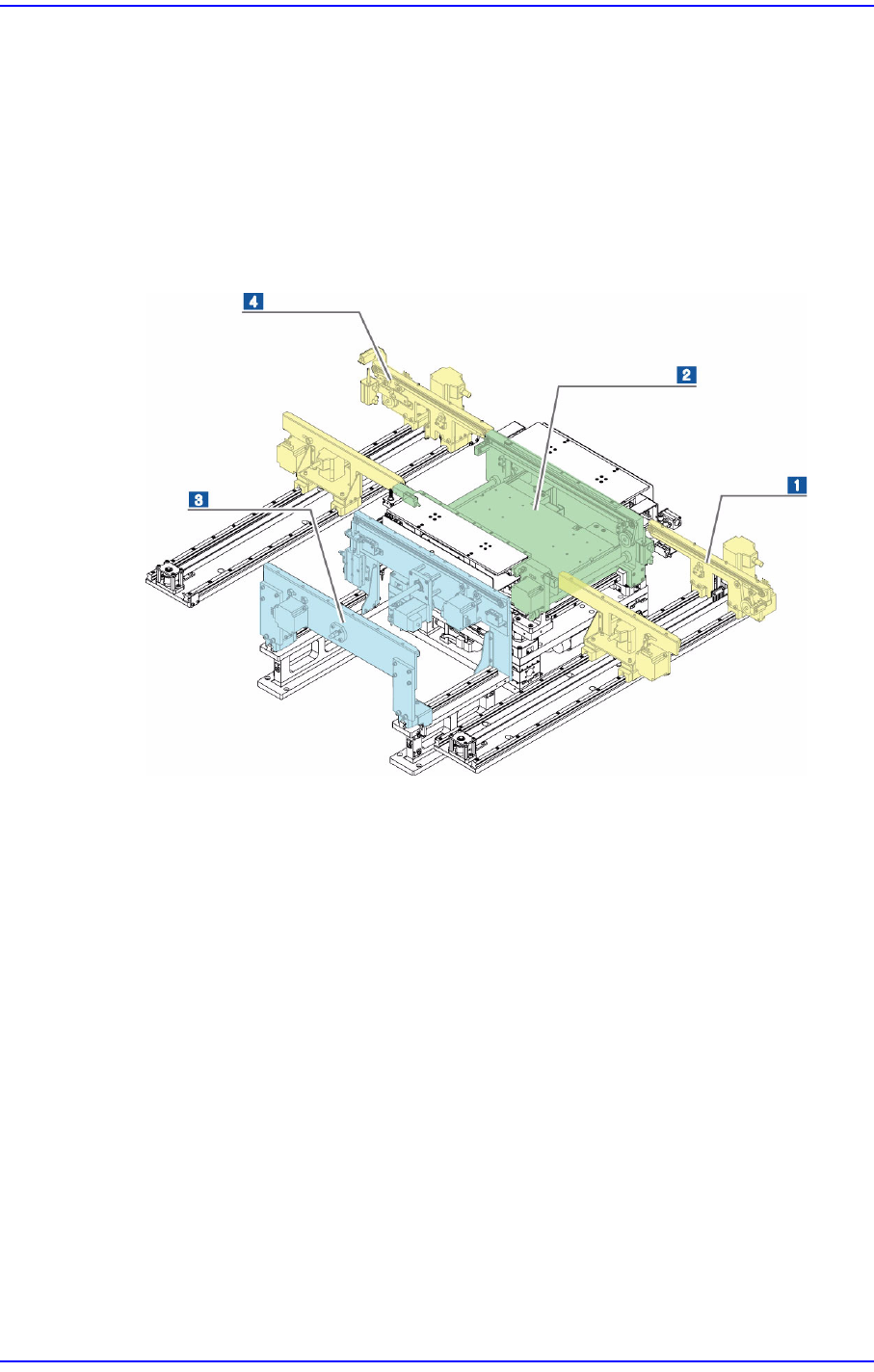 4

2

3

1