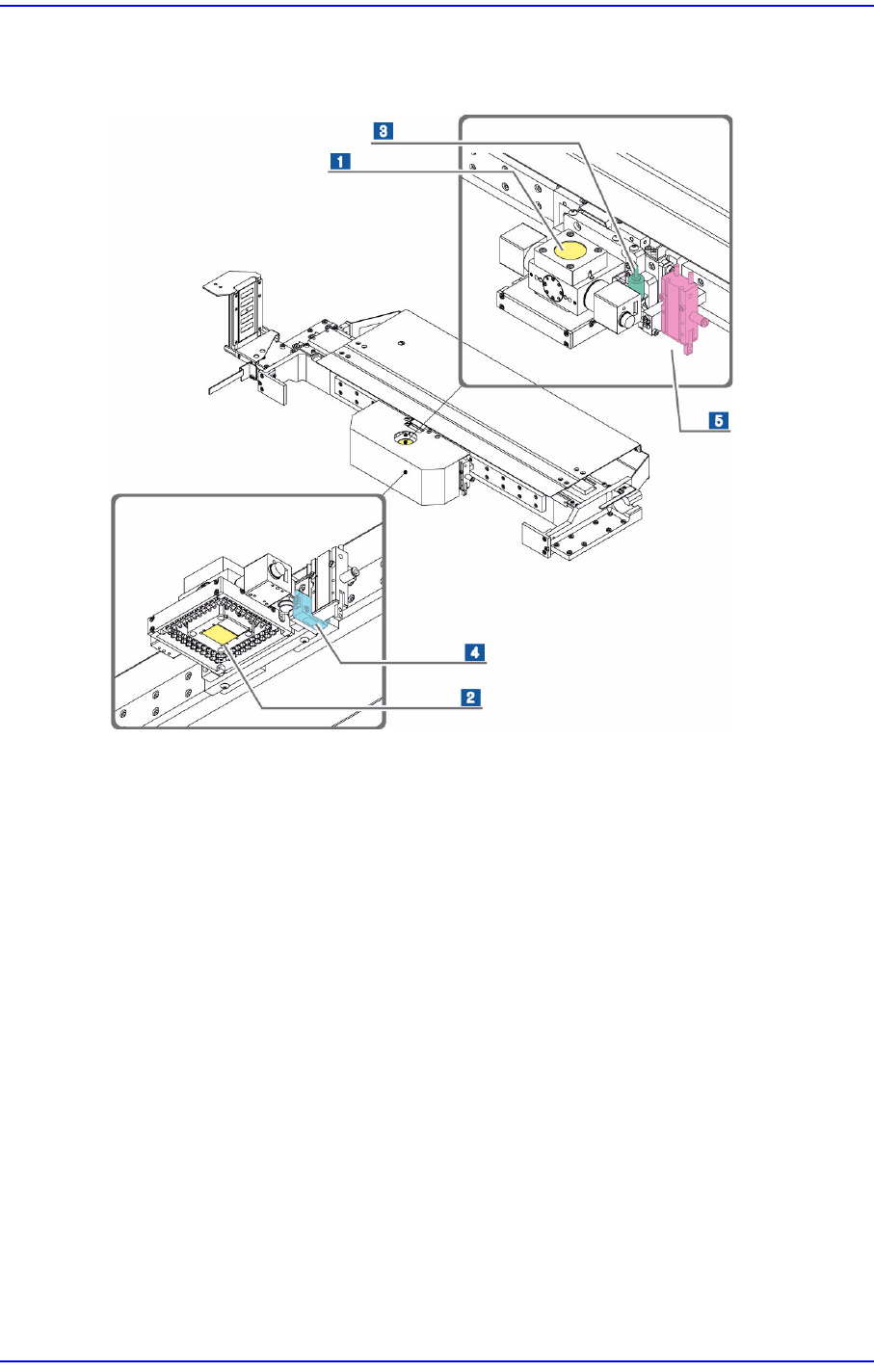 3
1
5
4
2