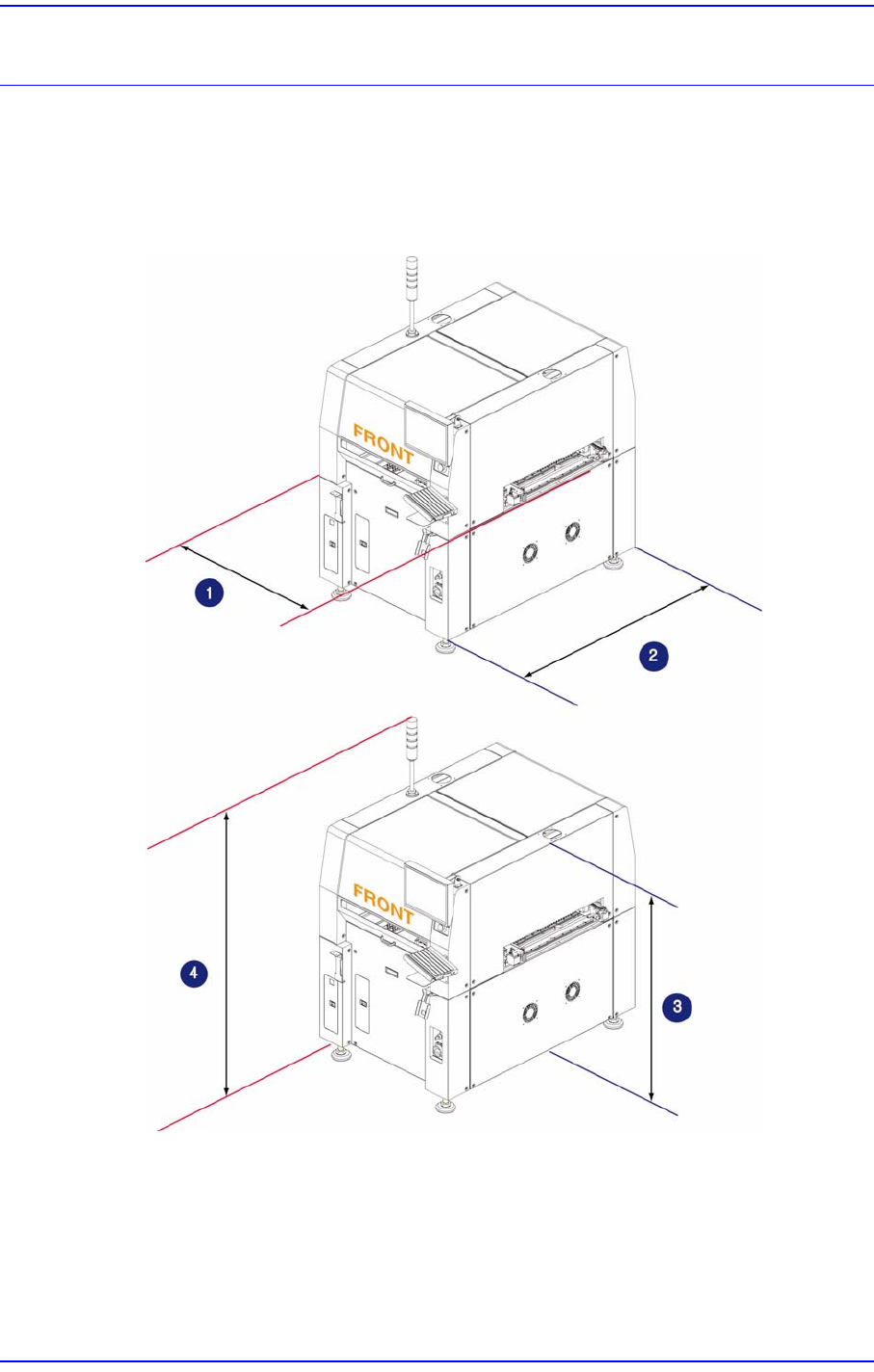 FRONT

1

2

FRONT

4

3