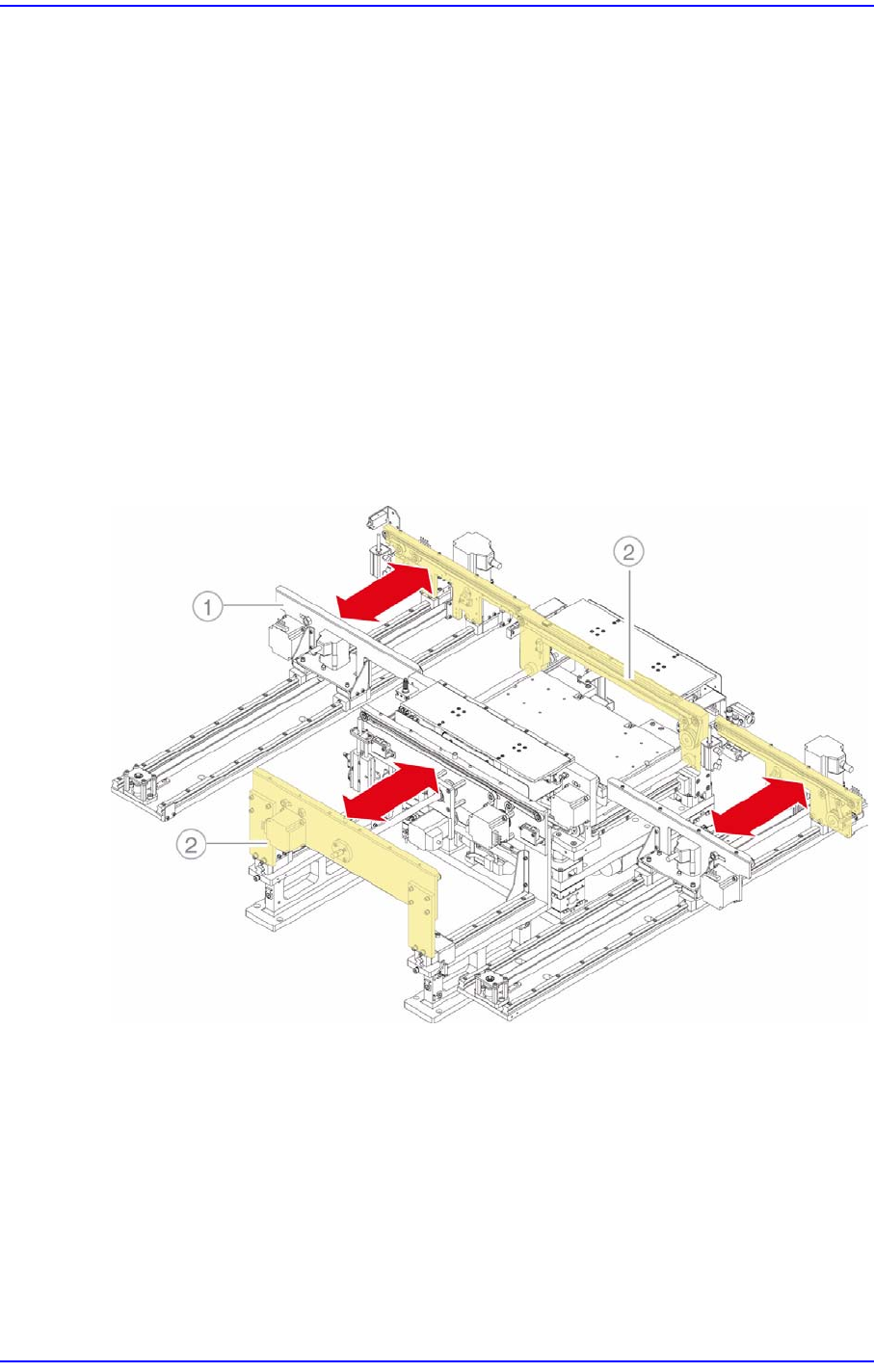 2

1

2