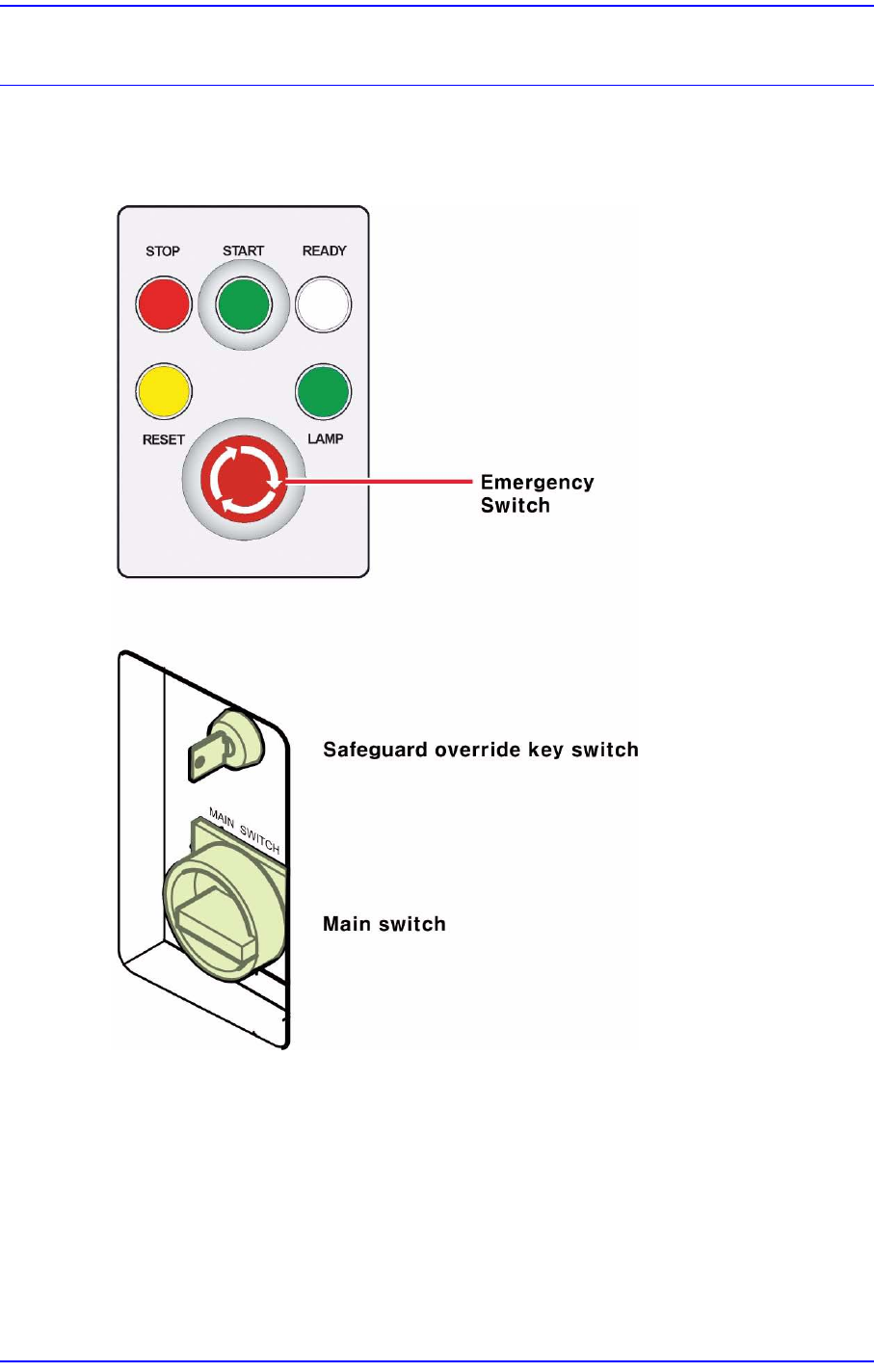 STOP
START
READY
RESET
LAMP
Emergency Switch

Safeguard override key switch
MAIN SWITCH
Main switch