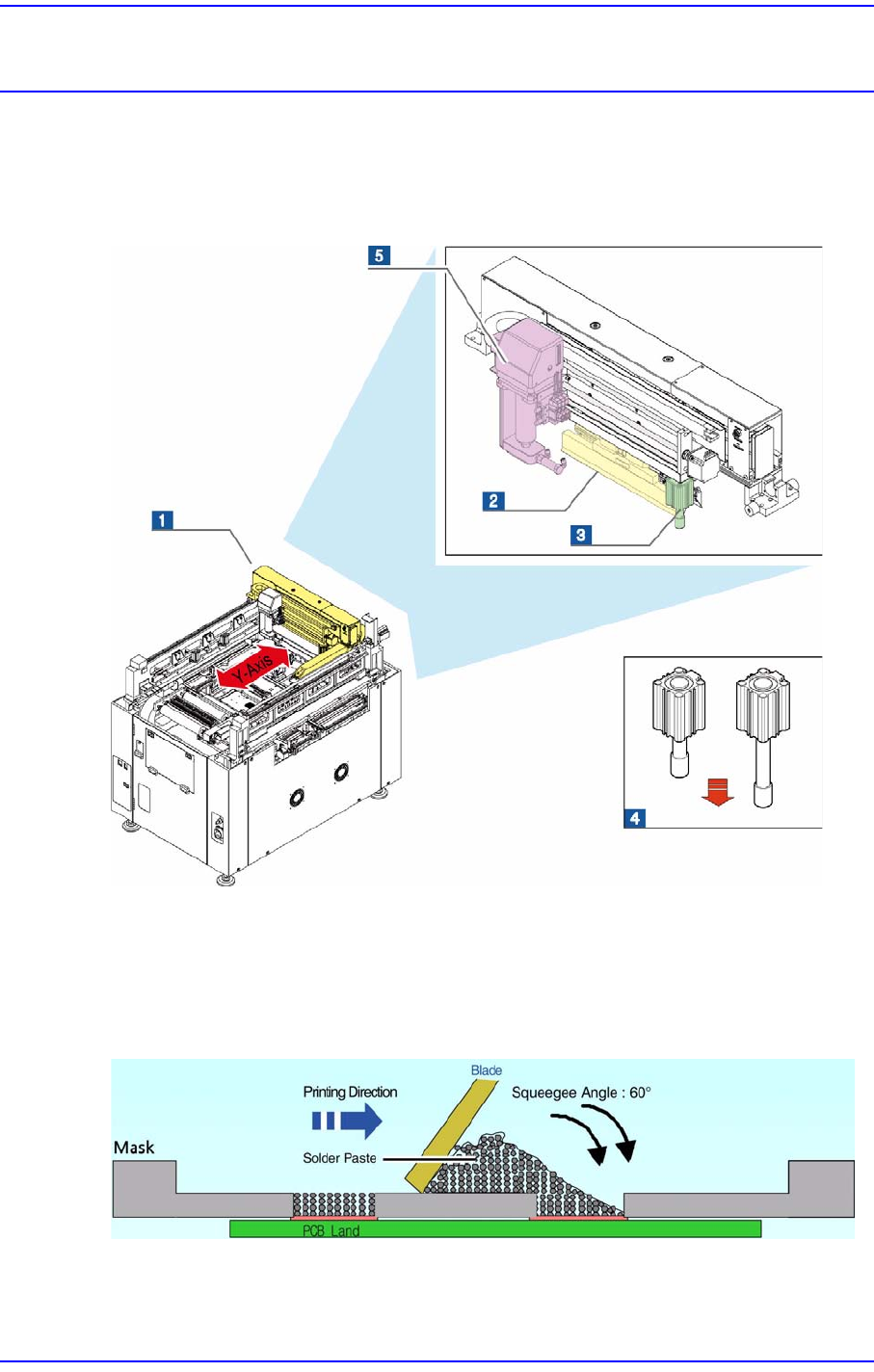 5

2

3

1

Y-Axis

4

Blade

Printing Direction

Squeegee Angle : 60°

Mask

Solder Paste

PCB Land