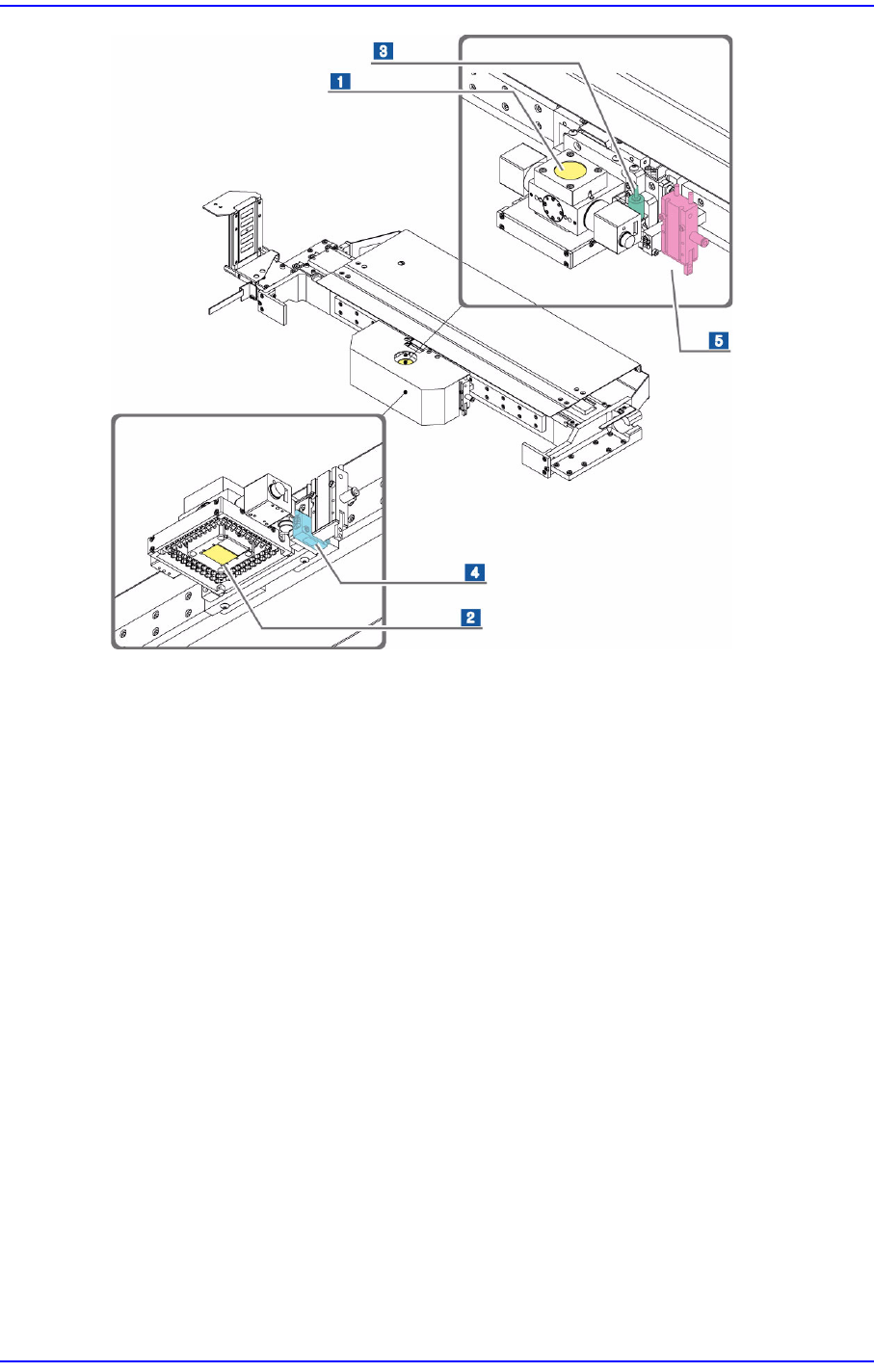 3
1
5
4
2