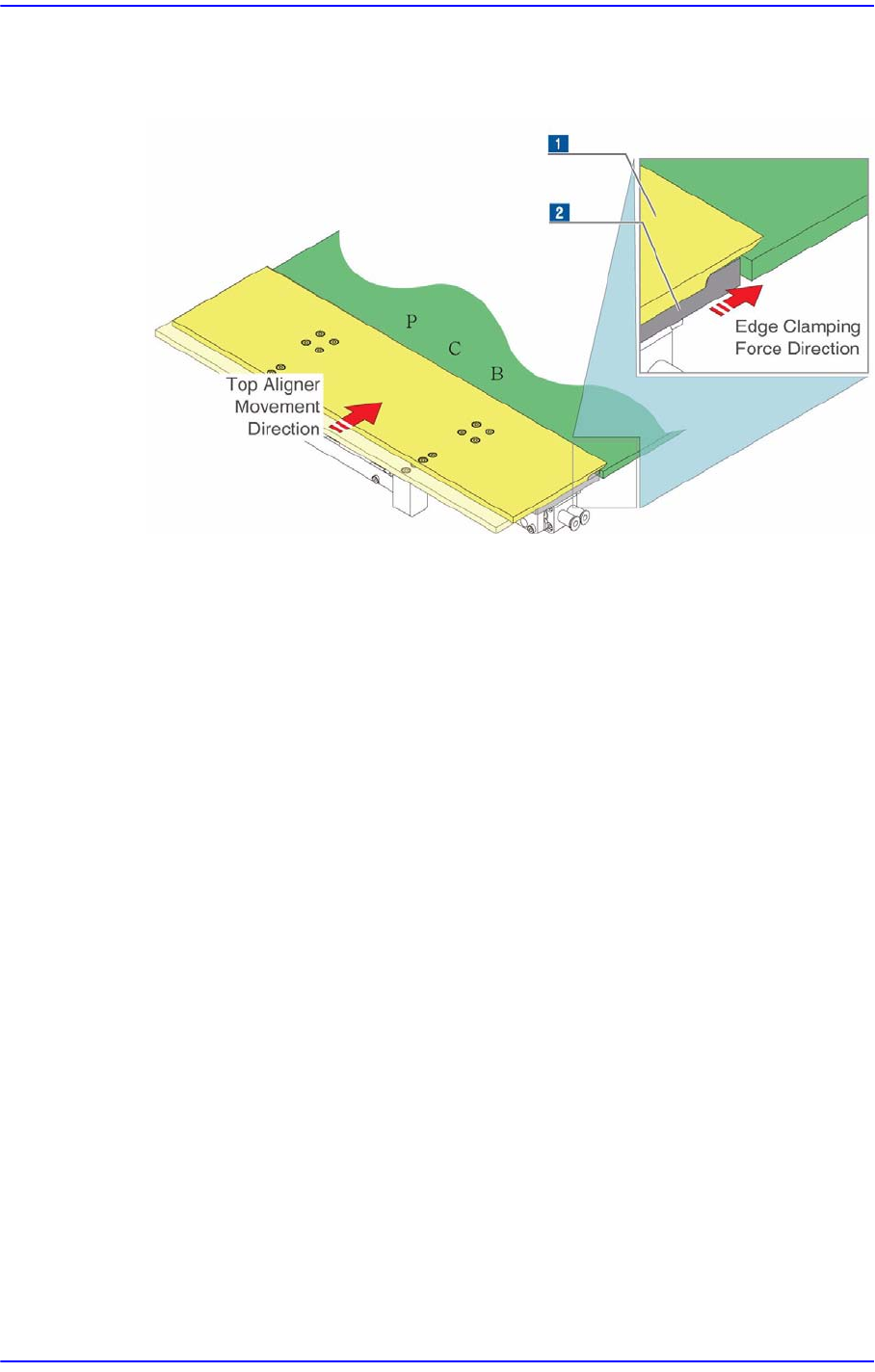 1
2
Edge Clamping Force Direction
P
C
B
Top Aligner Movement Direction