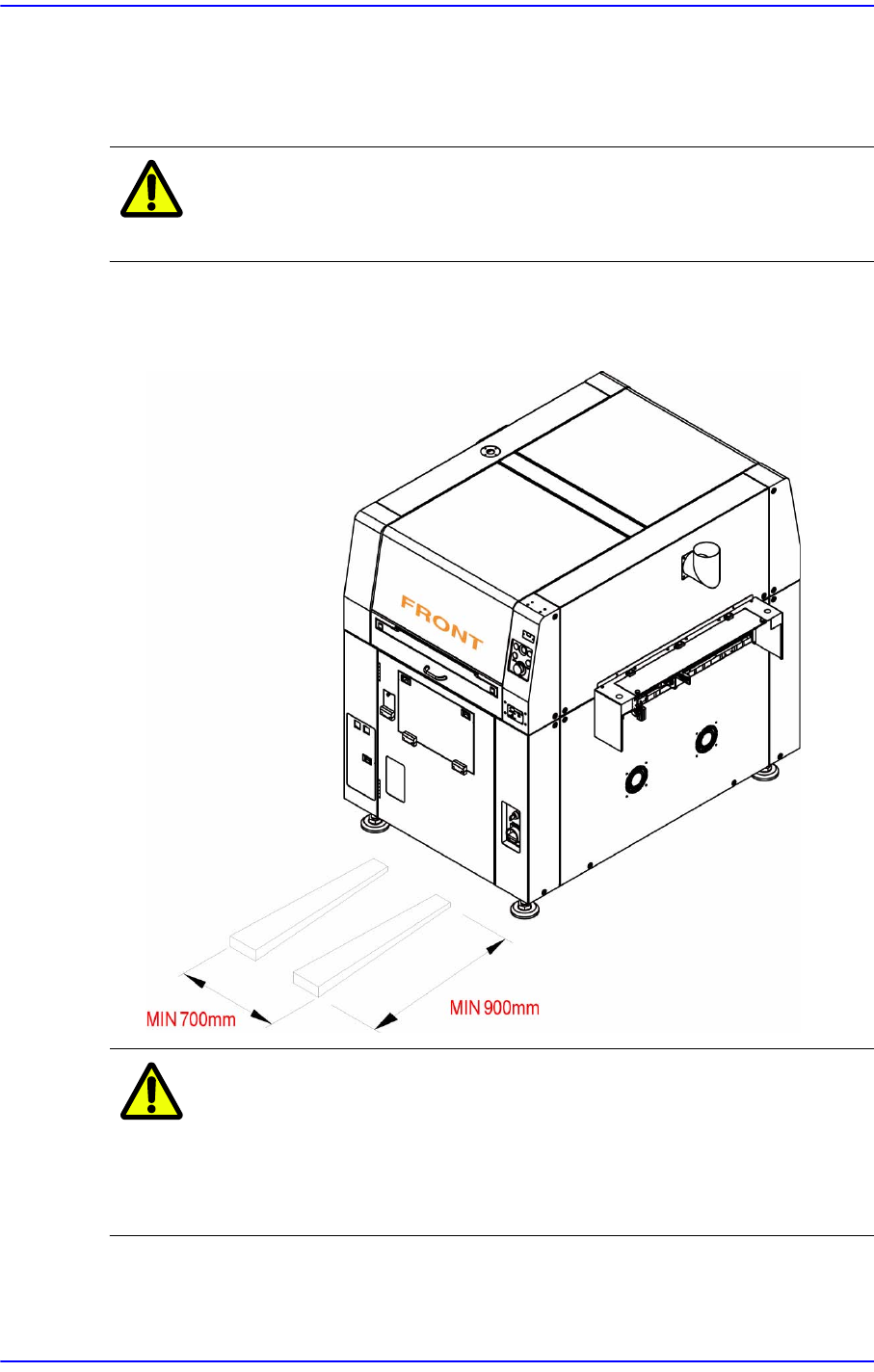 FRONT

MIN 700mm

MIN 900mm