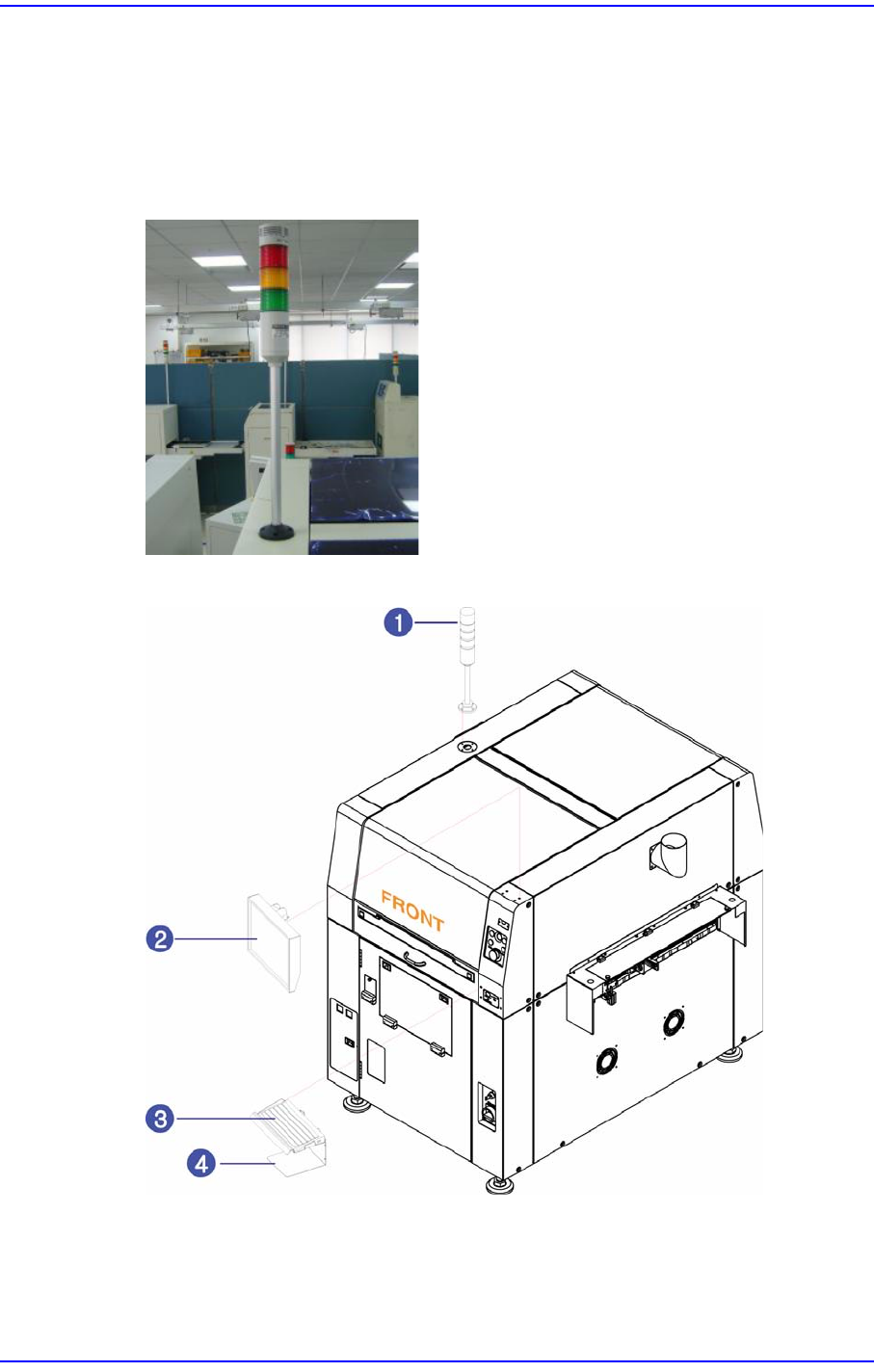 1

FRONT

2

3

4