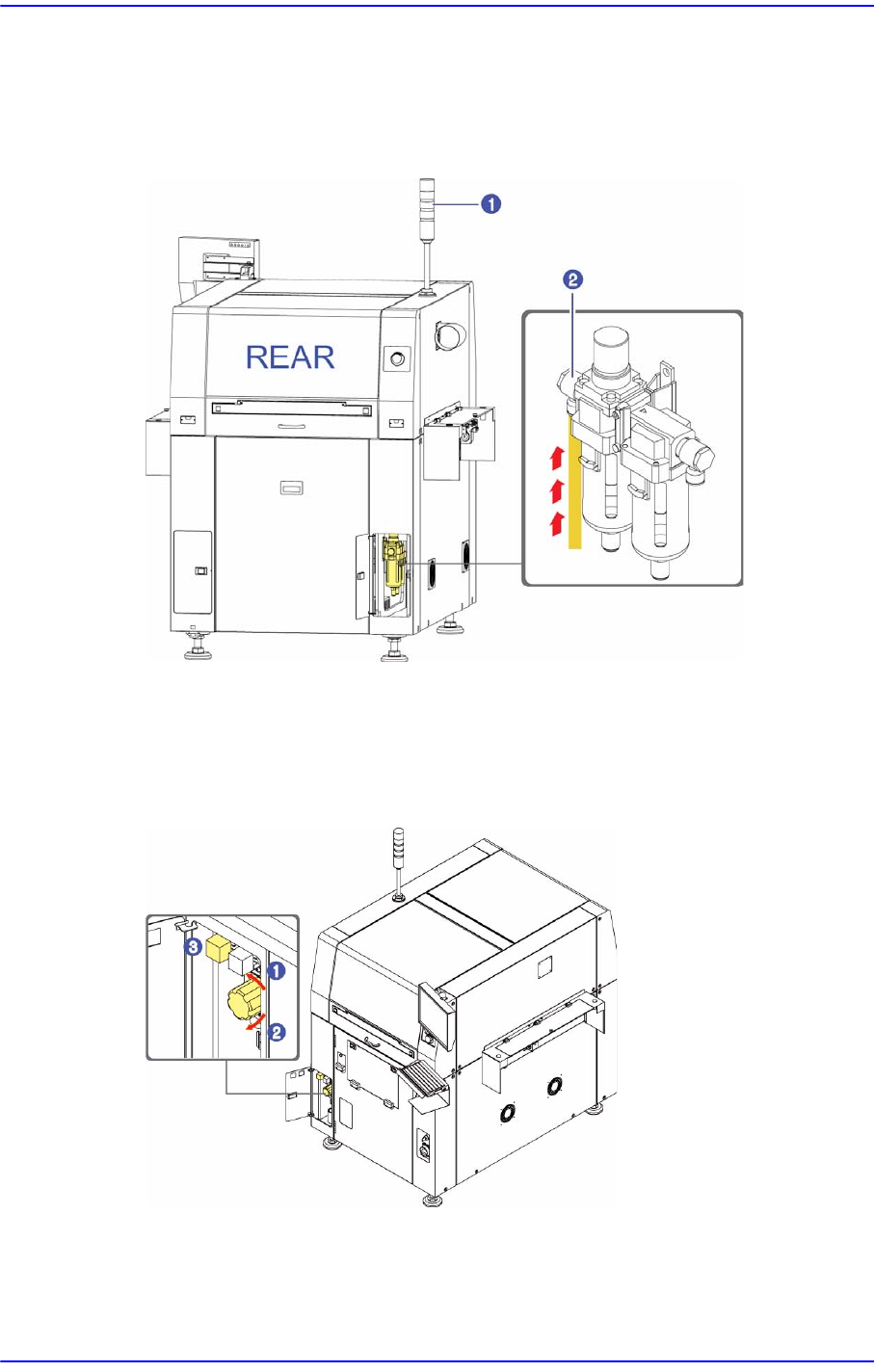 1

2

REAR

3

1

2