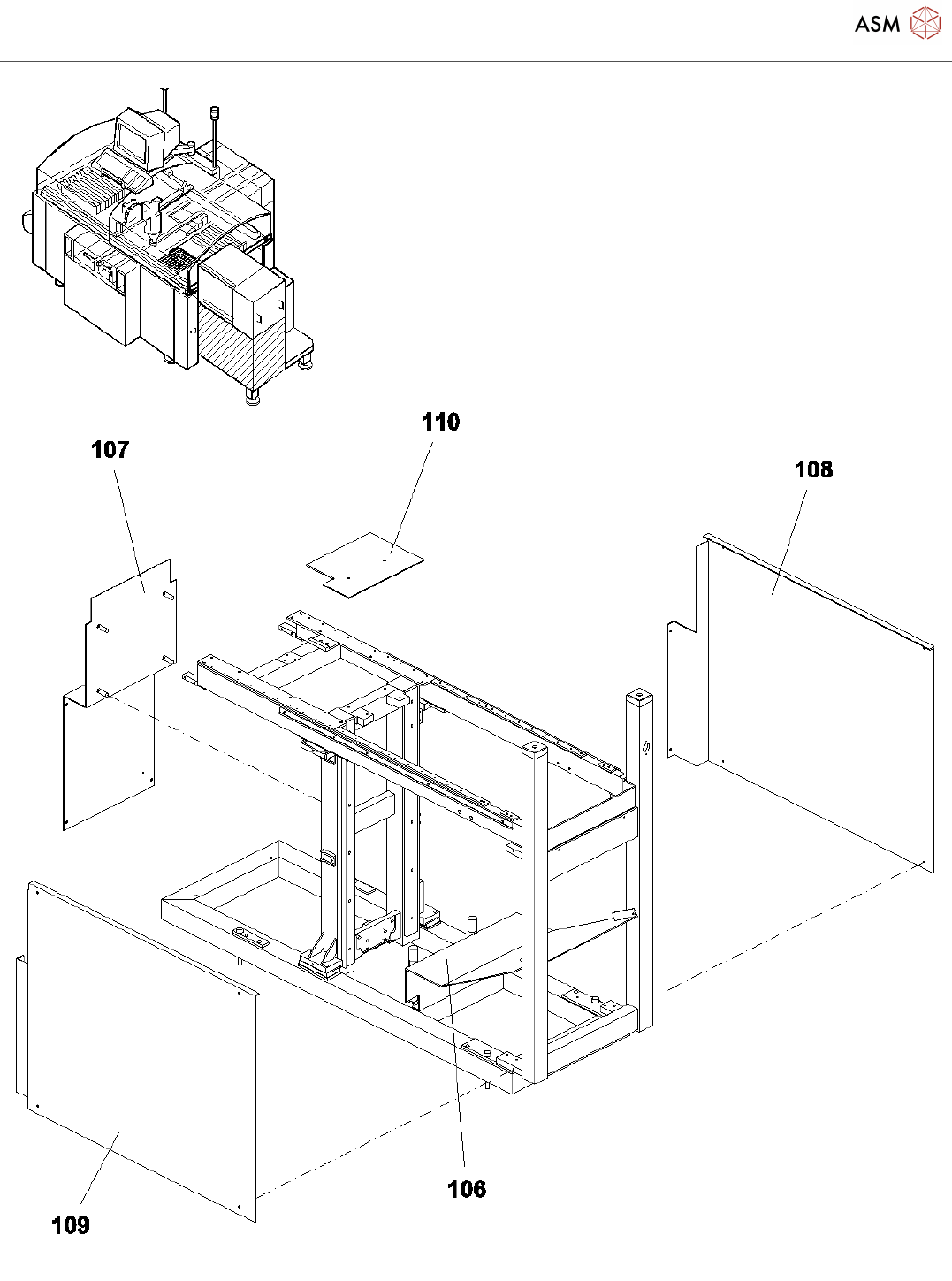 ASM

110

107

108

106

109