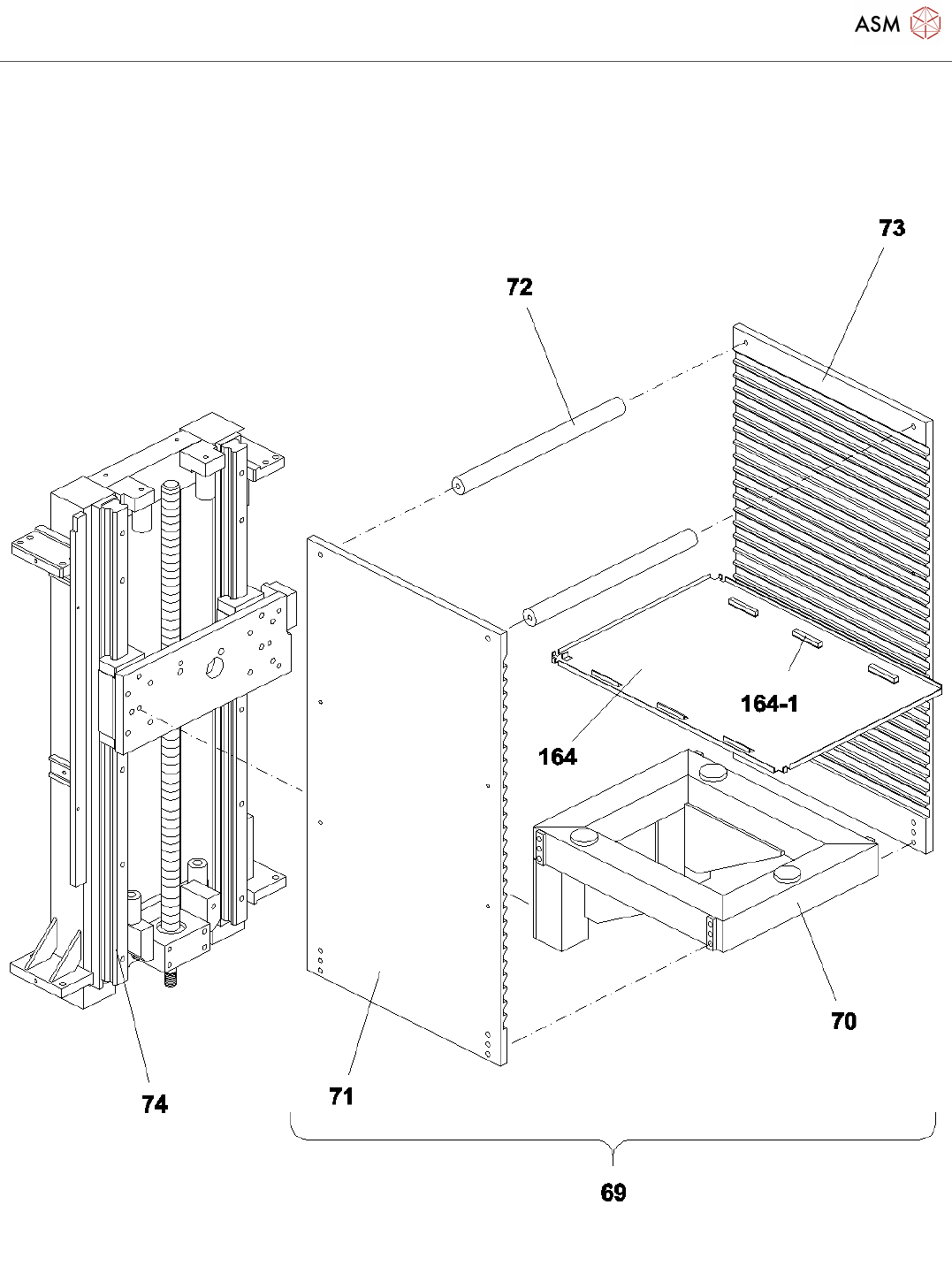 ASM

73

72

164-1

164

70

74

71

69