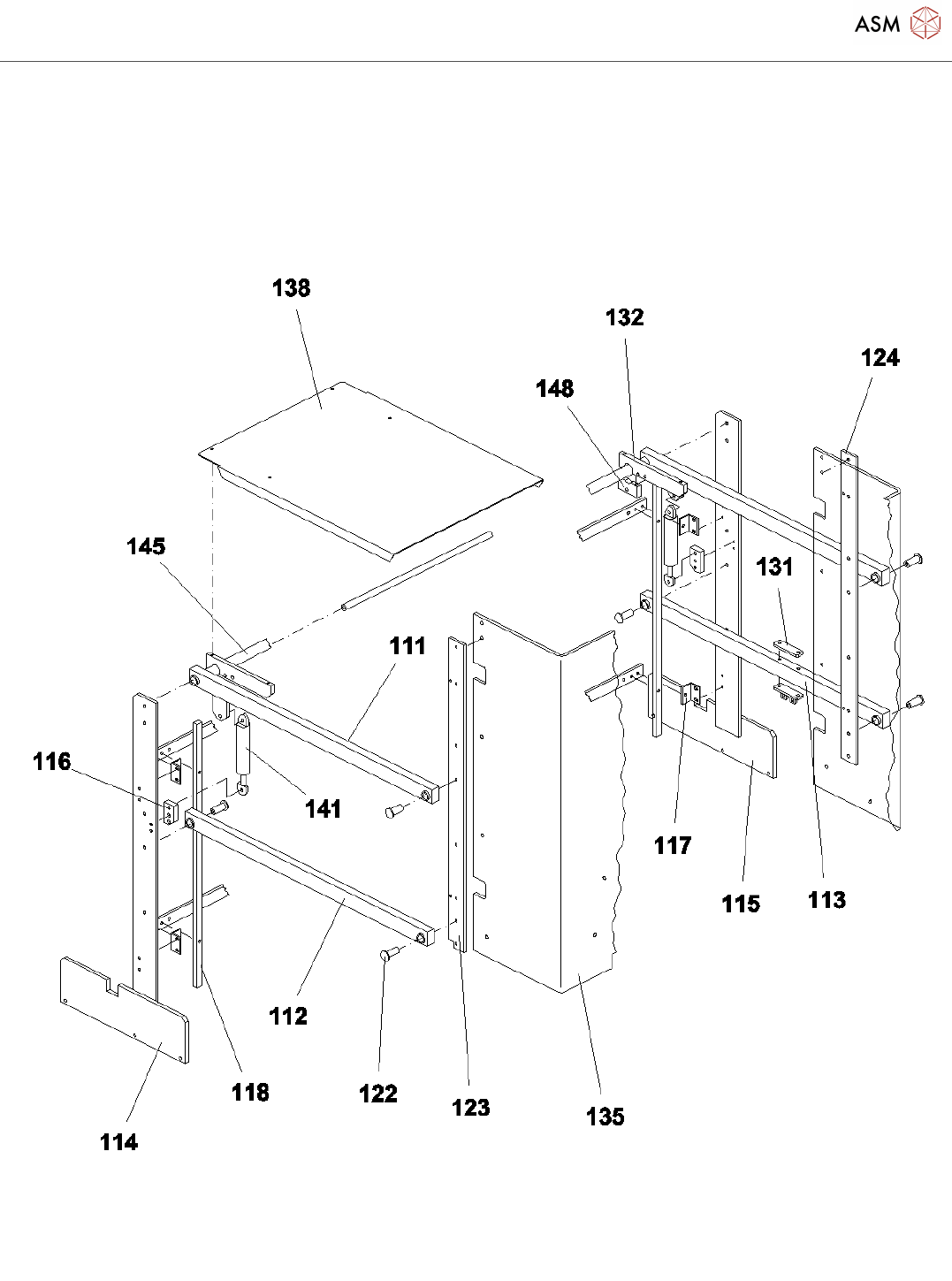 ASM

138

132

124

148

145

131

111

116

141

117

115

113

112

118

122

123

135

114