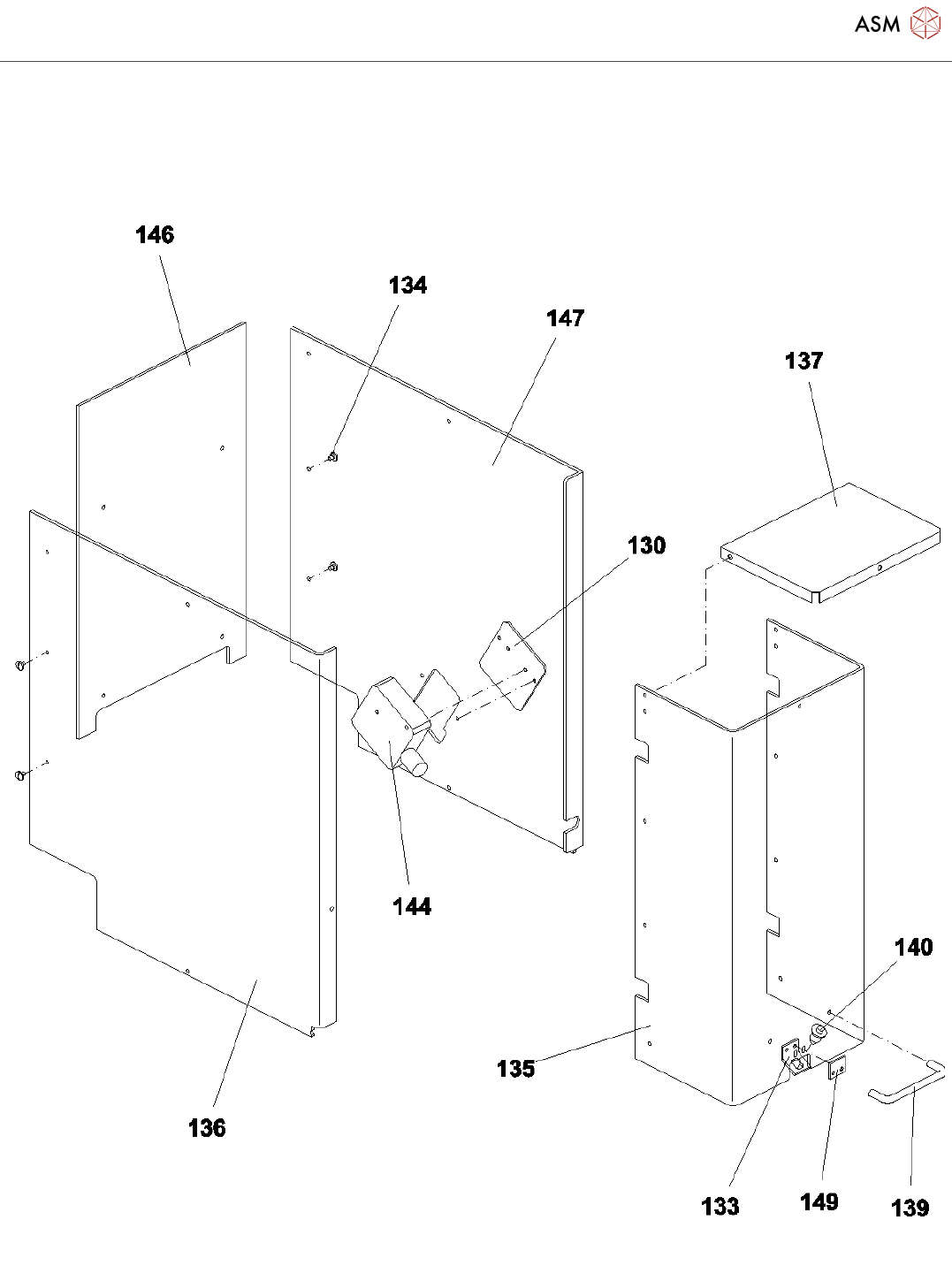 ASM

146

134

147

137

130

144

140

135

136

133

149

139