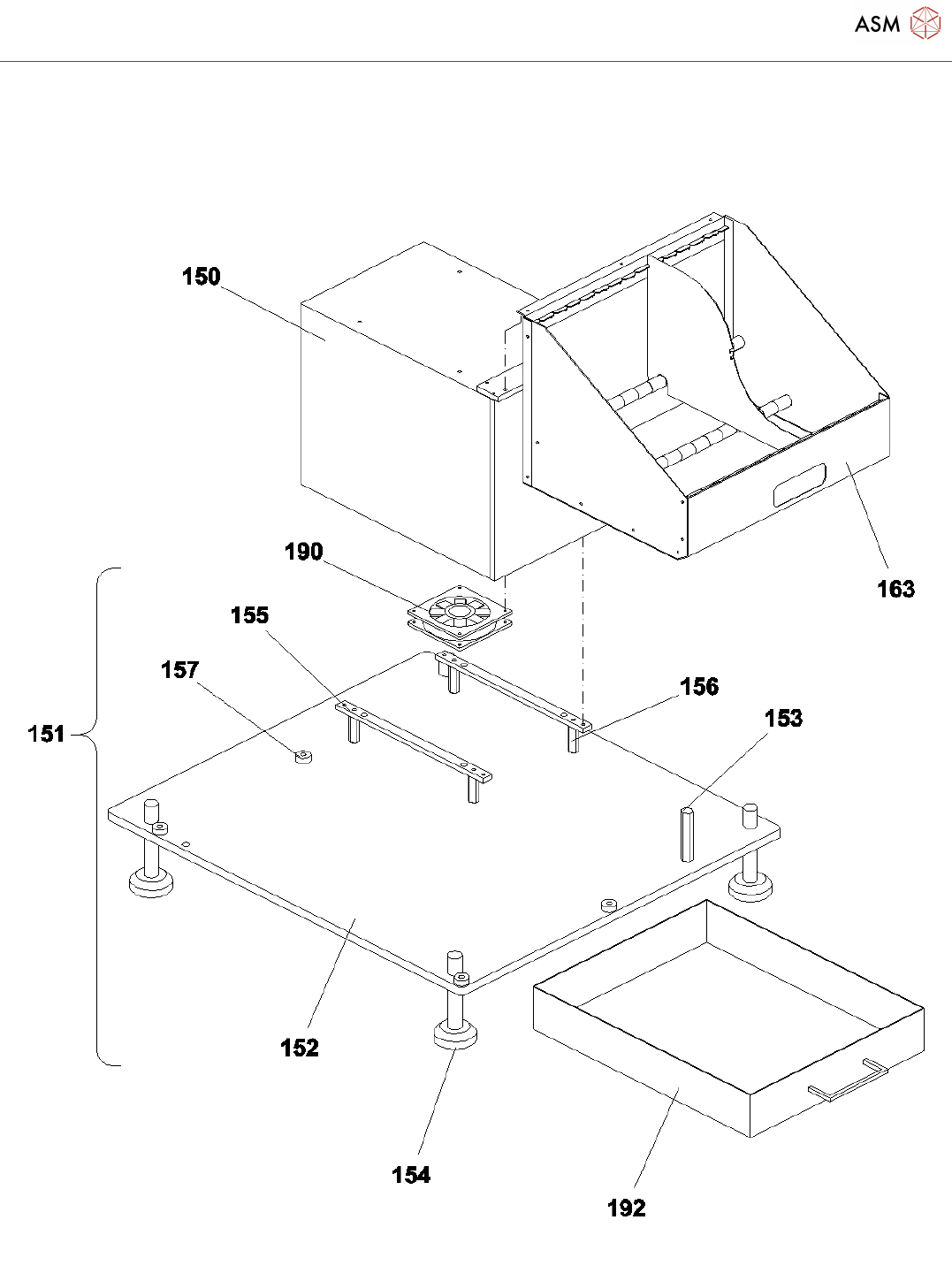 ASM

150

163

190

155

157

156

153

151

152

154

192