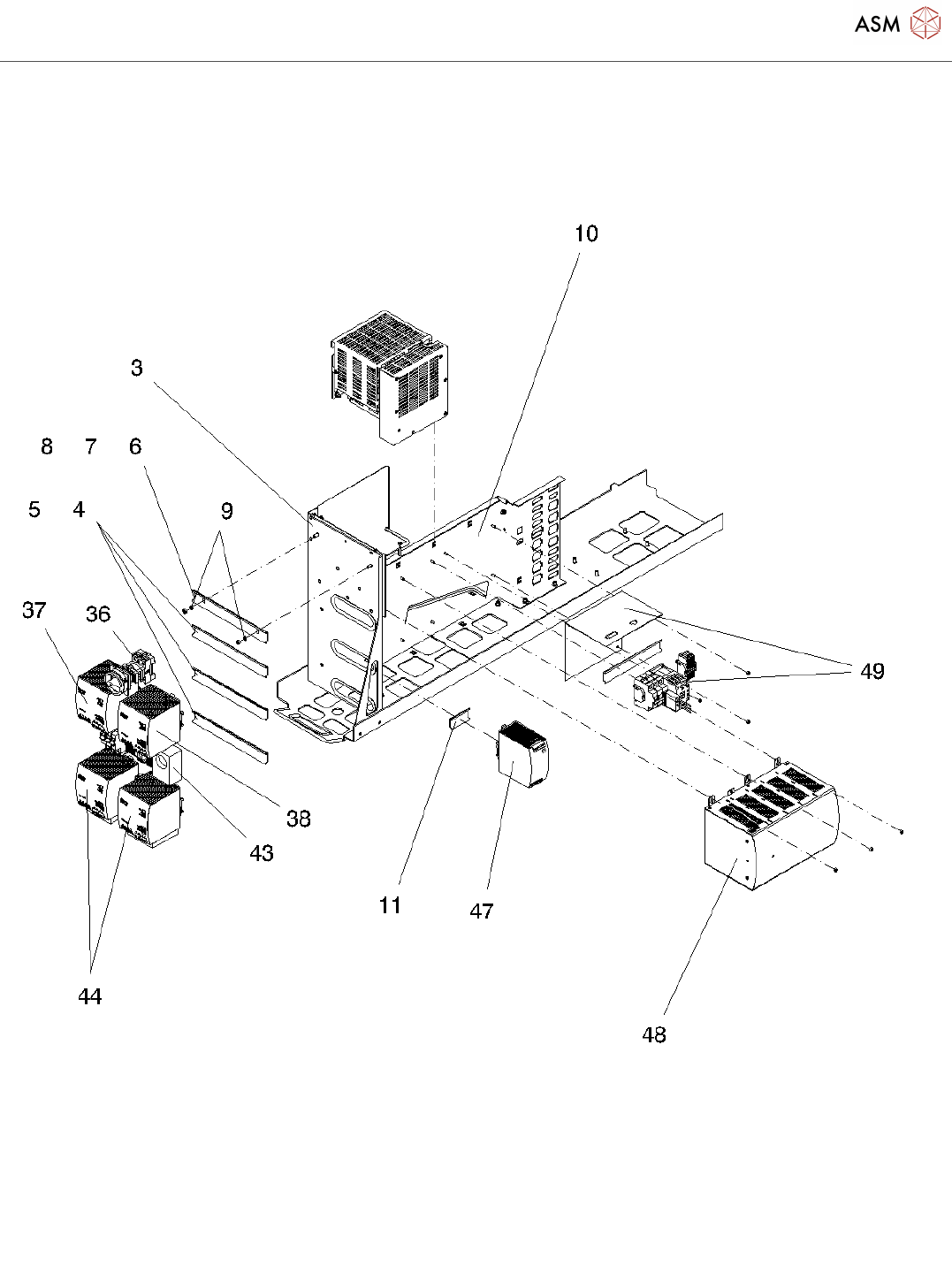 ASM

10

3

8 7 6

5 4

9

37

36

49

38

43

11

47

44

48