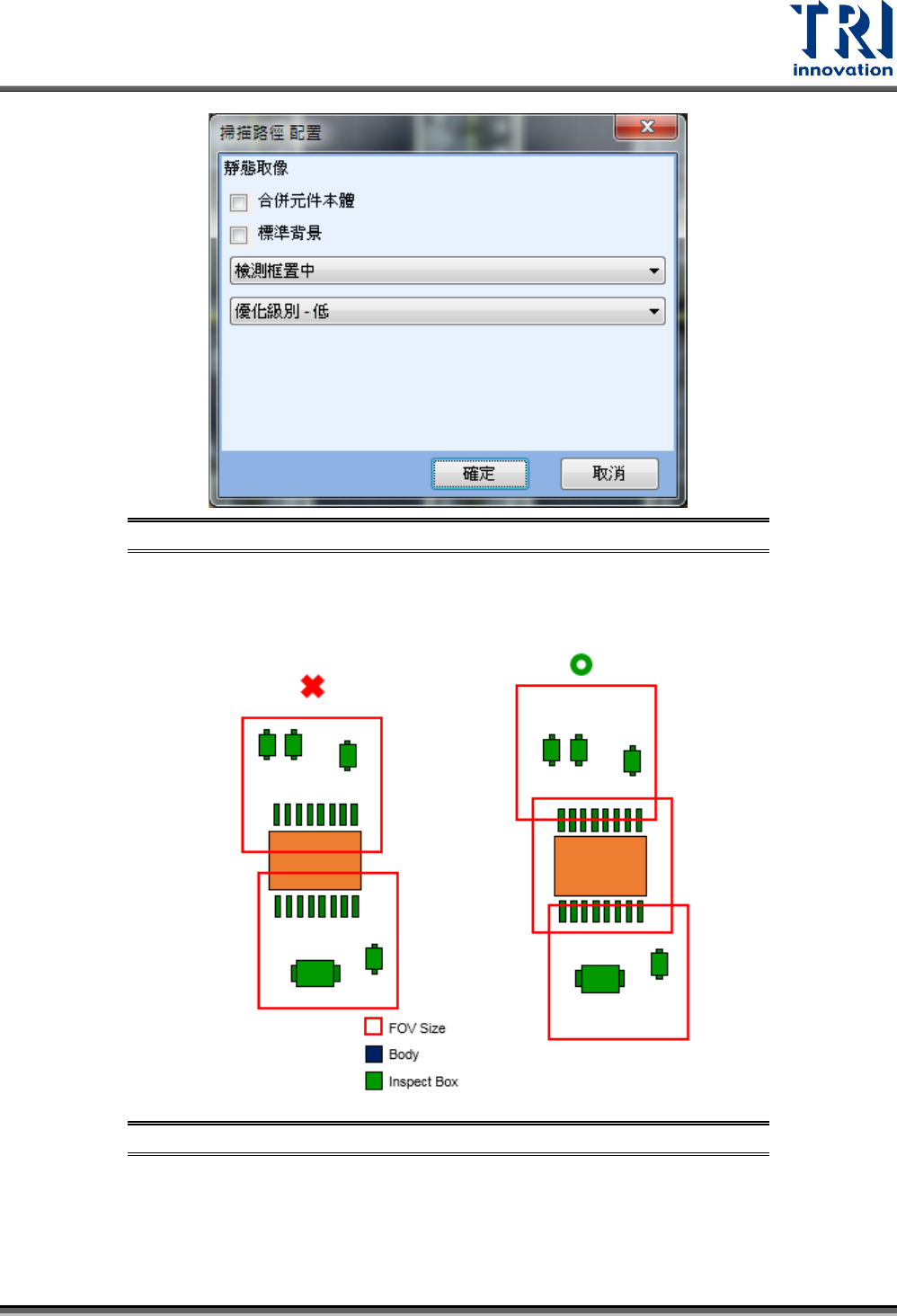 TRI
innovation

掃描路徑 配置

靜態取像

合併元件本體

標準背景

檢測框置中

優化級別 - 低

確定

取消

FOV Size

Body

Inspect Box