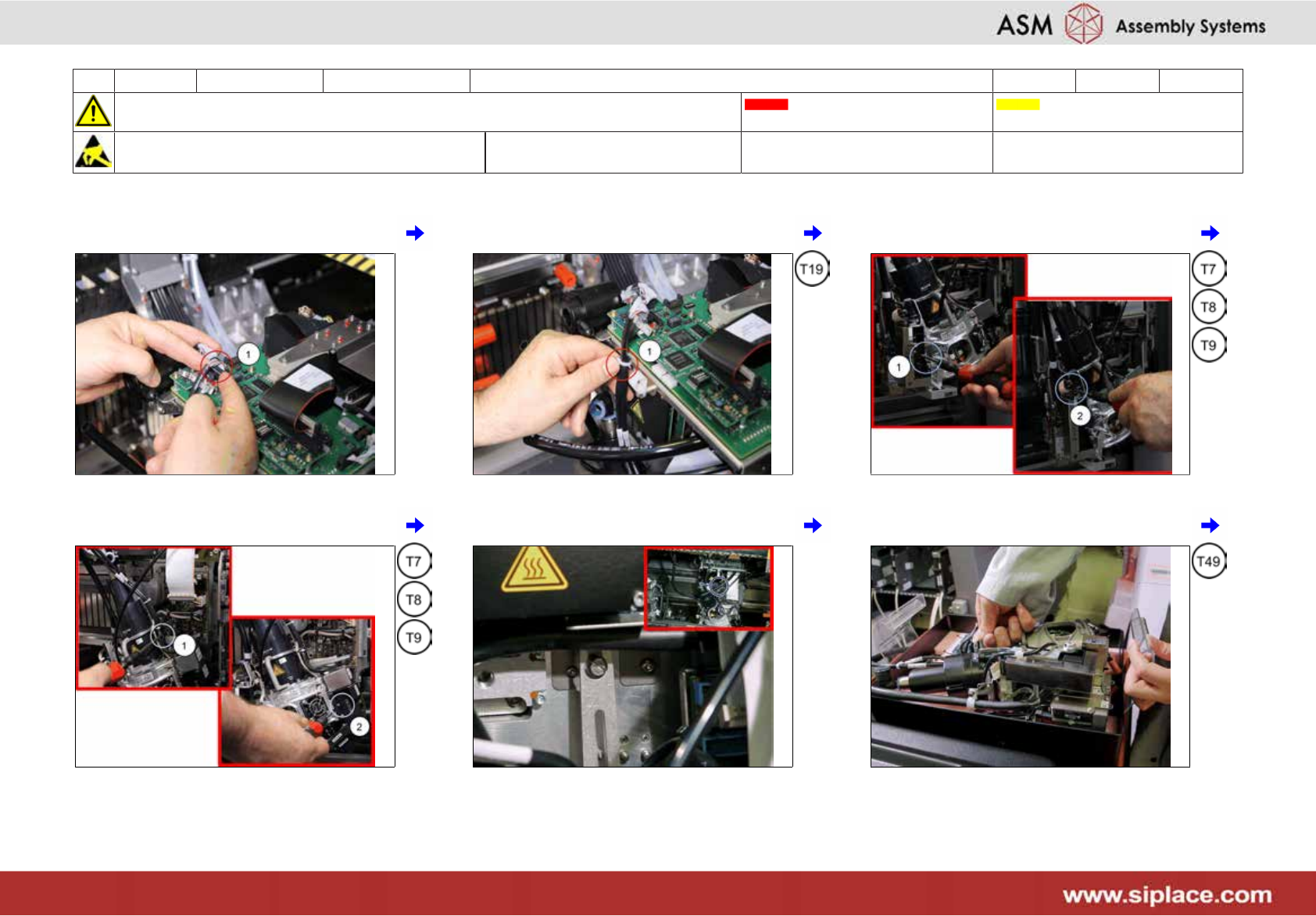 ASM Assembly Systems

1

T19

1

T7

T8

T9

1

2

T7

T8

T9

1

2

T49

www.siplace.com