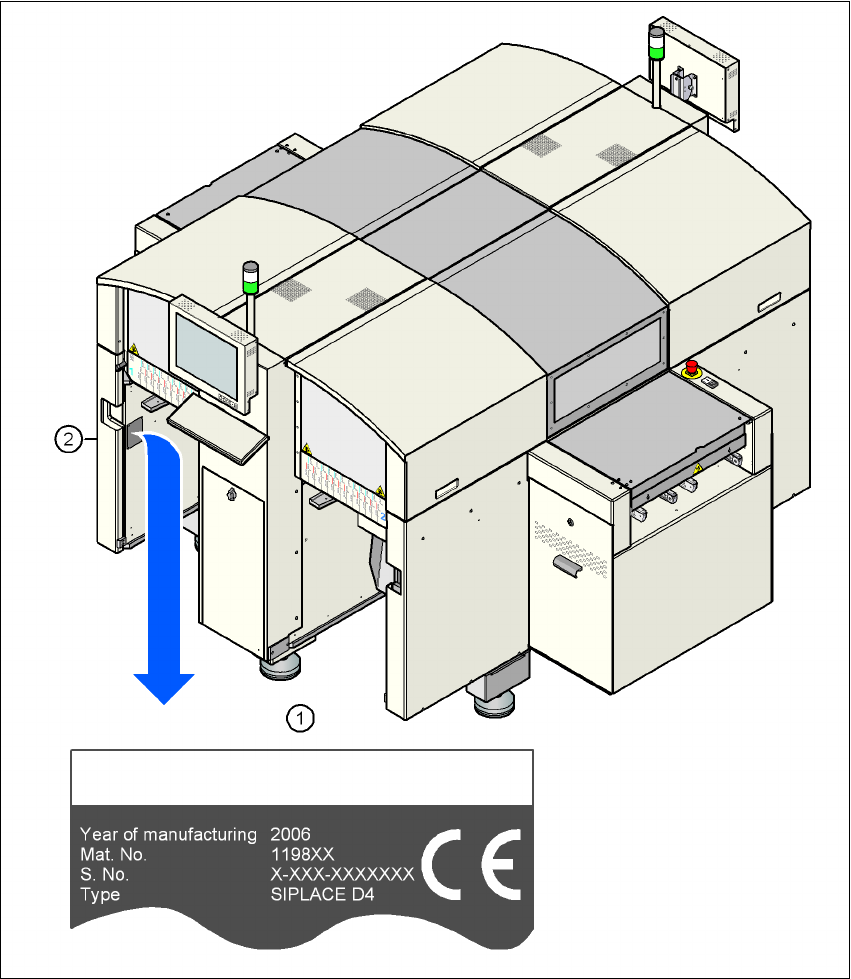 2

1

Year of manufacturing 2006
Mat. No. 1198XX
S. No. X-XXX-XXXXXXX
Type SIPLACE D4

CE