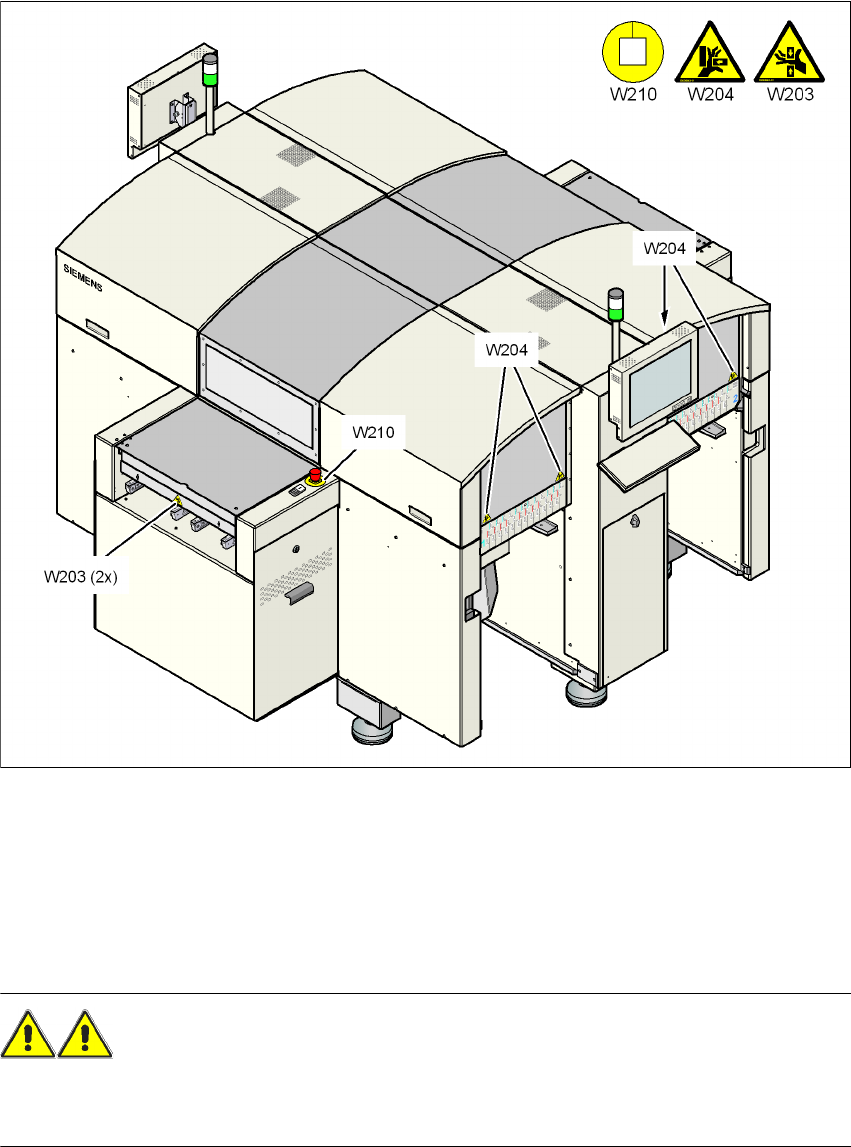 W210 W204 W203

SIEMENS

W204

W204

W210

W203 (2x)