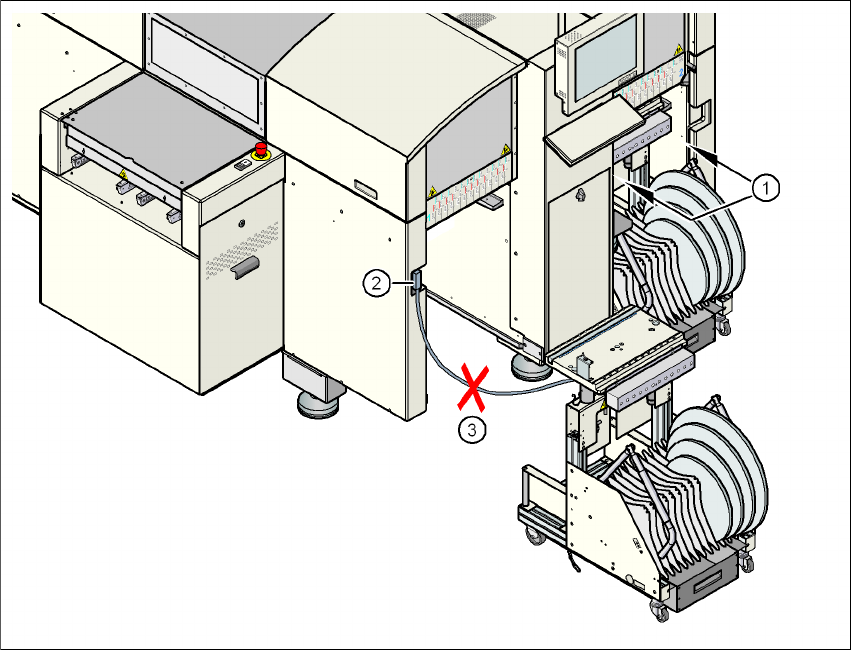 1
2
3