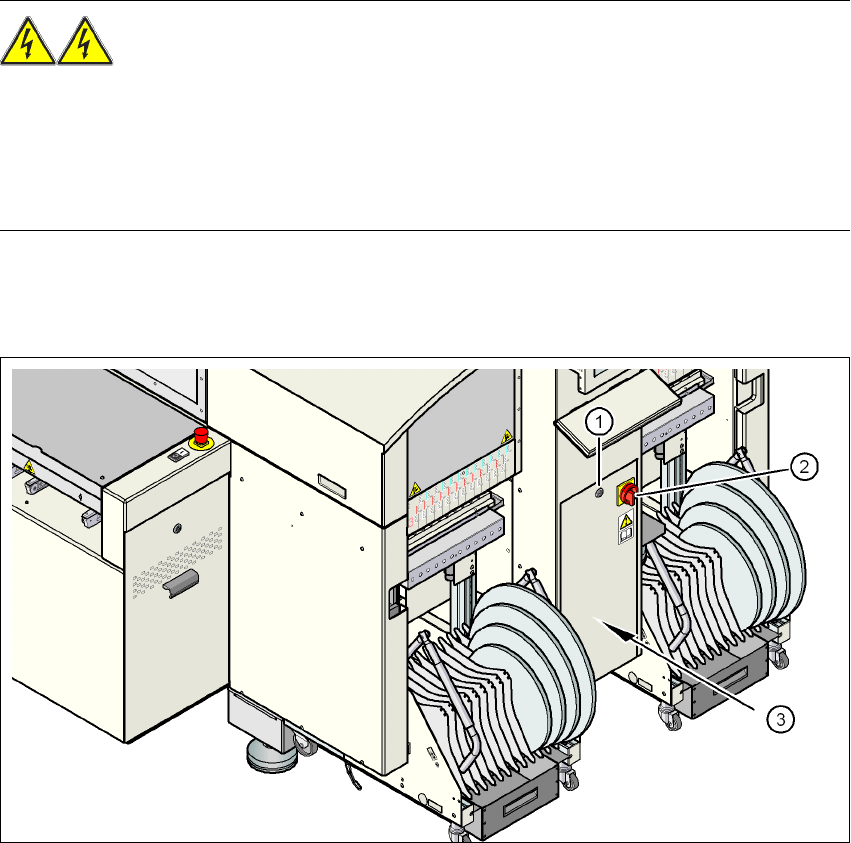 1

2

3