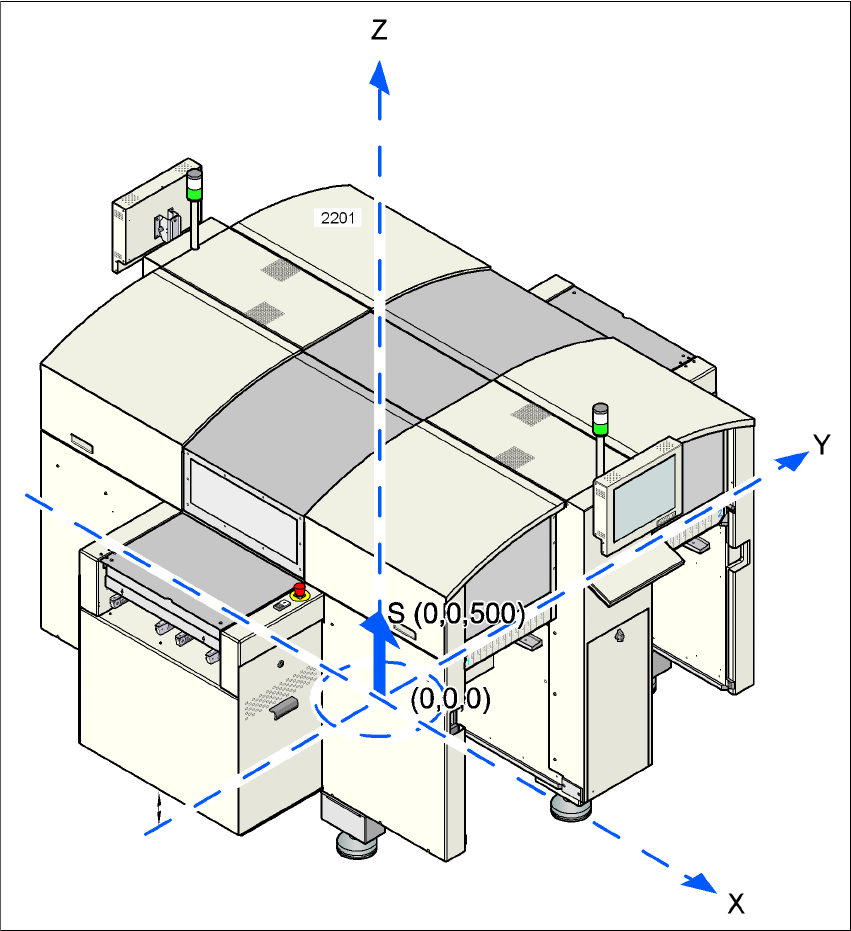 Z
2201
Y
S (0,0,500)
(0,0,0)
X