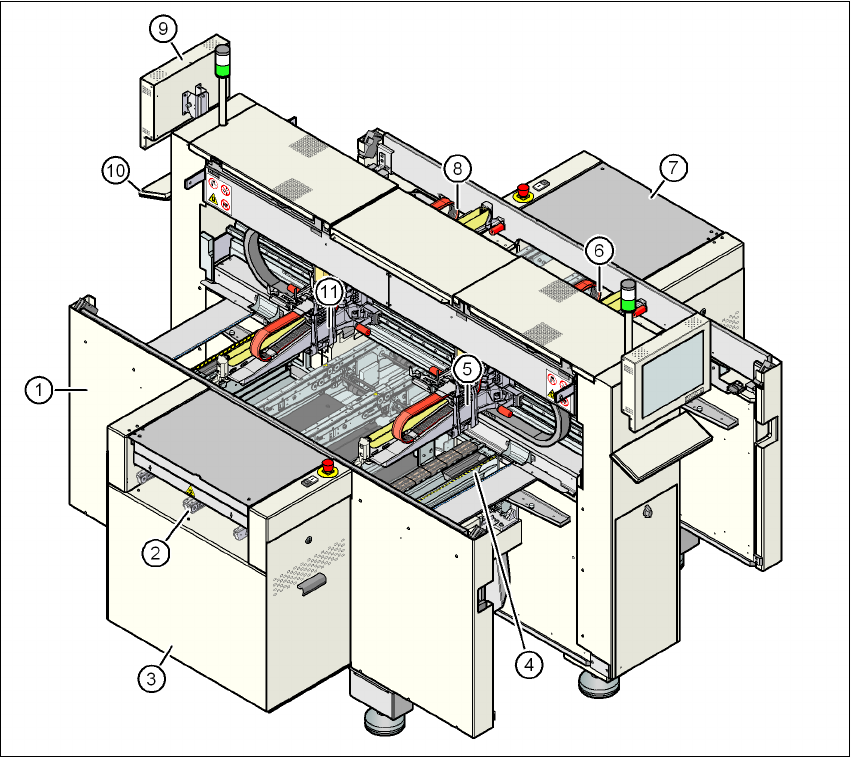 9
10
8
7
6
11
5
1
2
3
4