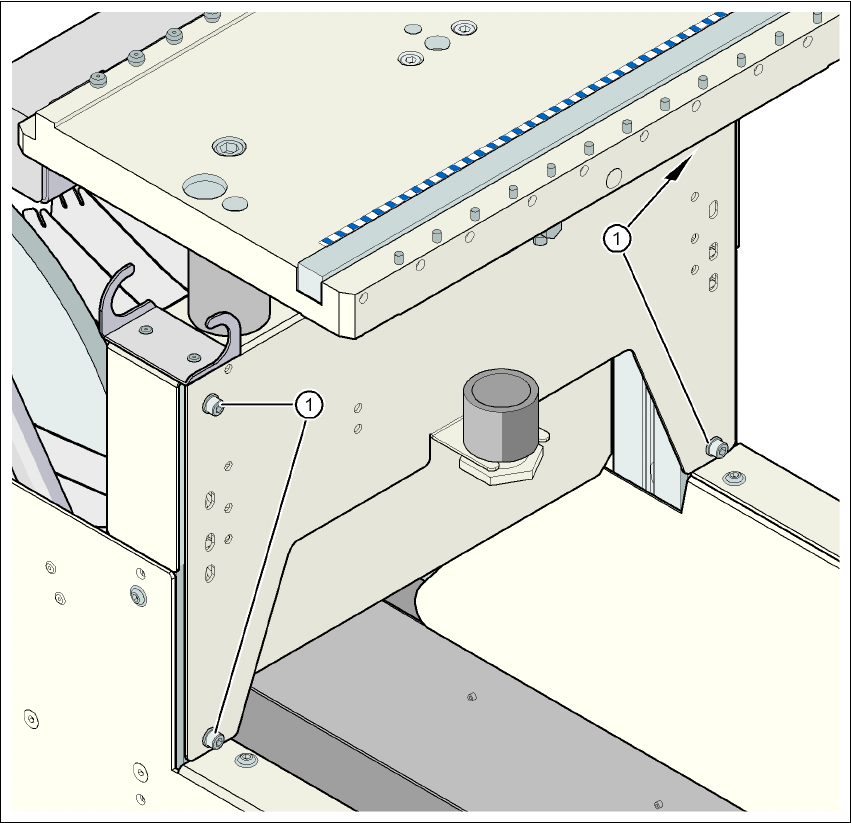 1
1