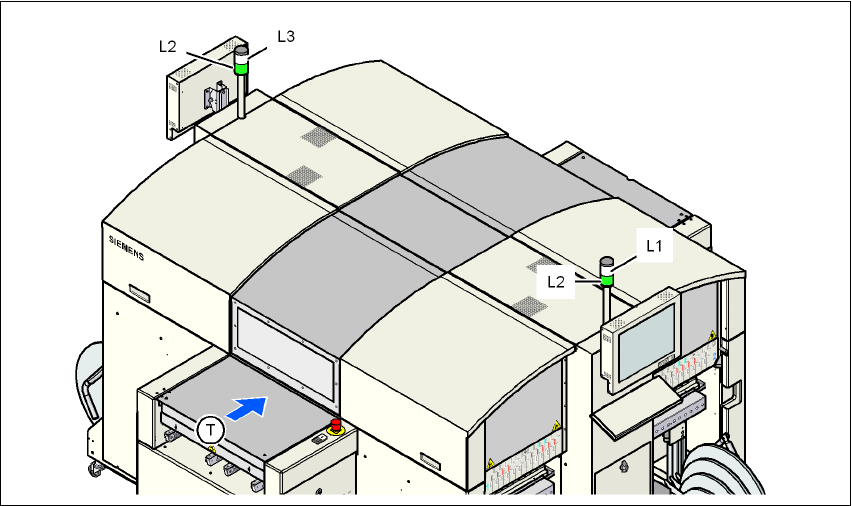 L2
L3
SIEMENS
L1
L2
T