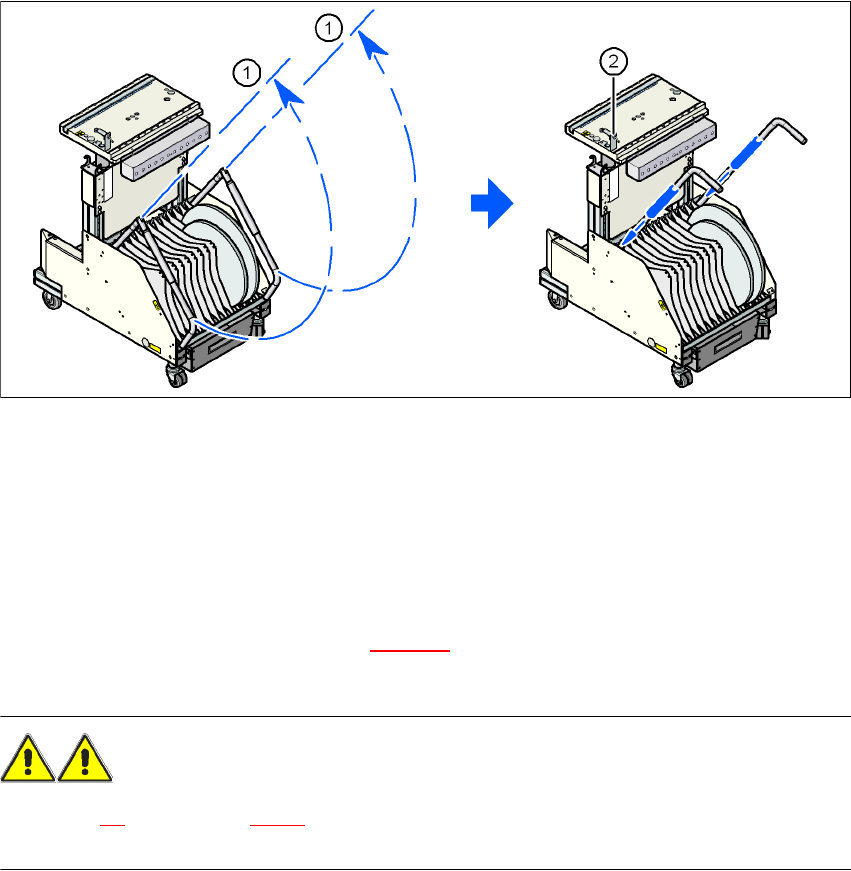 1
1
2