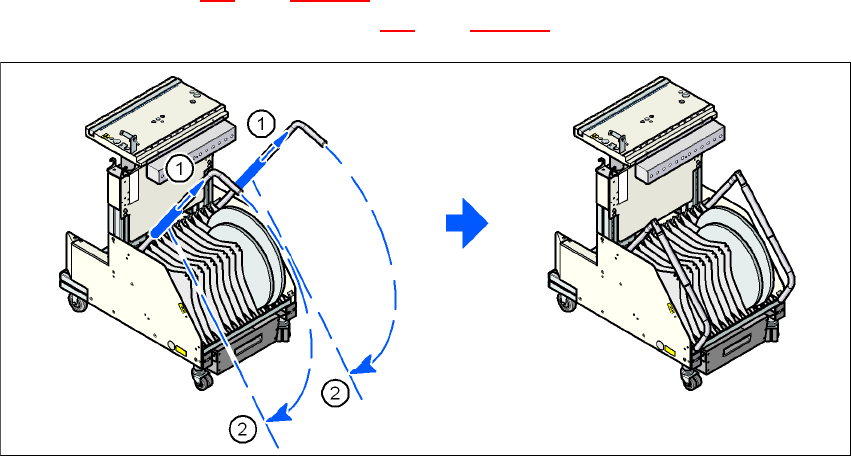 1
1
2
2