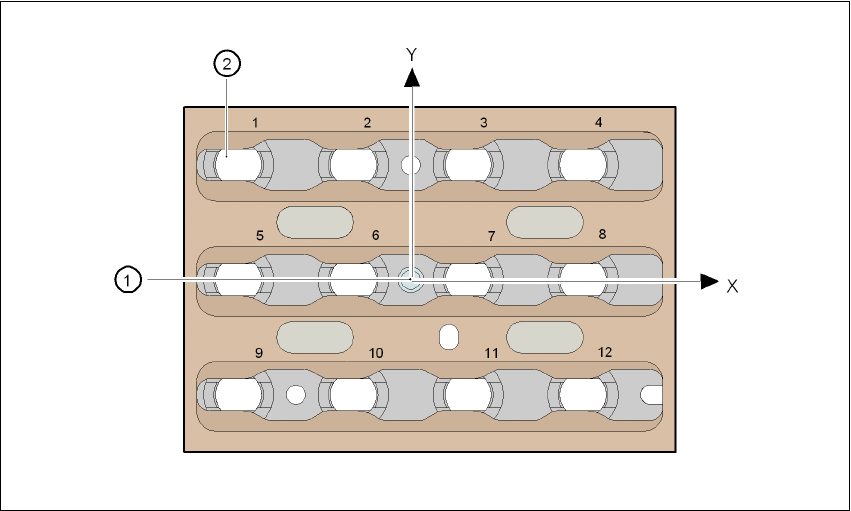 2
Y
1
2
3
4
5
6
7
8
1
X
9
10
11
12