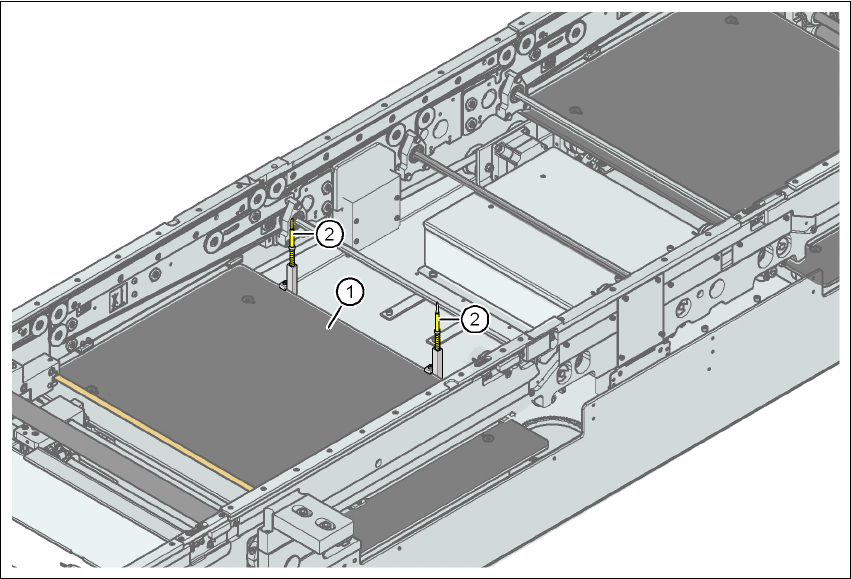 2
1
2