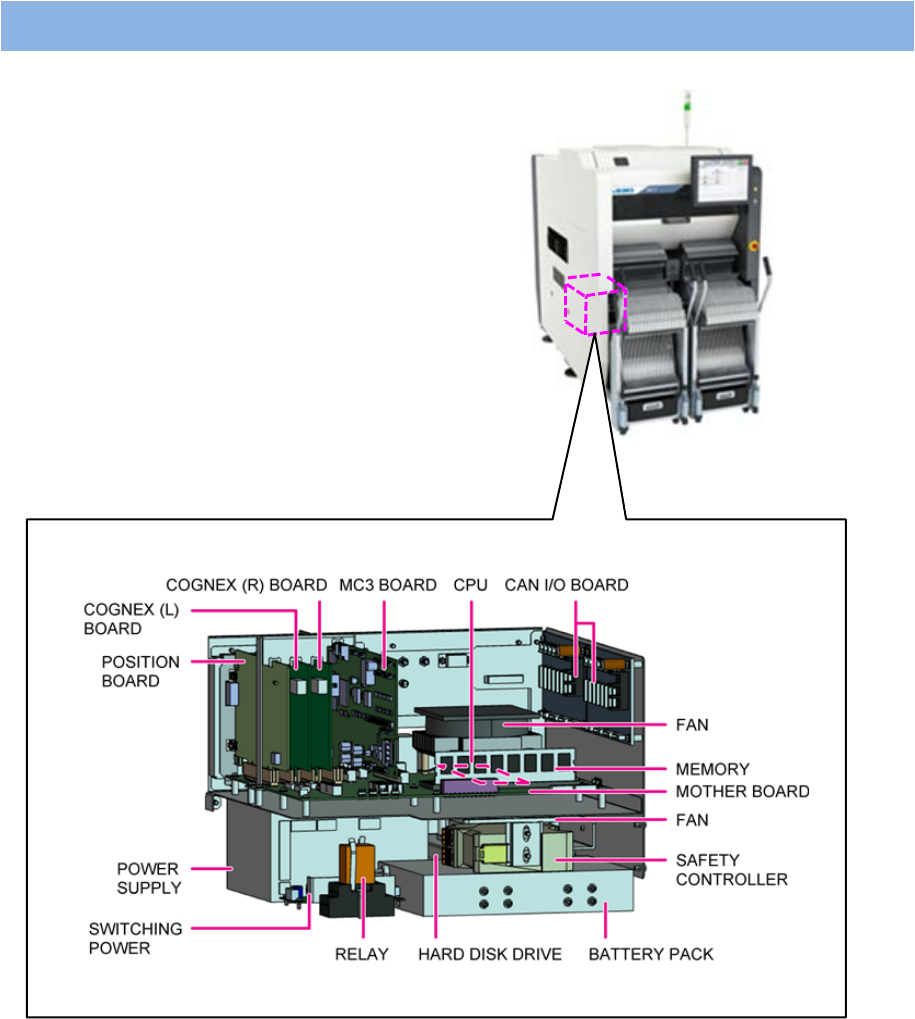 COGNEX (R) BOARD
MC3 BOARD
CPU
CAN I/O BOARD
COGNEX (L) BOARD
POSITION BOARD
FAN
MEMORY
MOTHER BOARD
FAN
SAFETY CONTROLLER
POWER SUPPLY
SWITCHING POWER
RELAY
HARD DISK DRIVE
BATTERY PACK