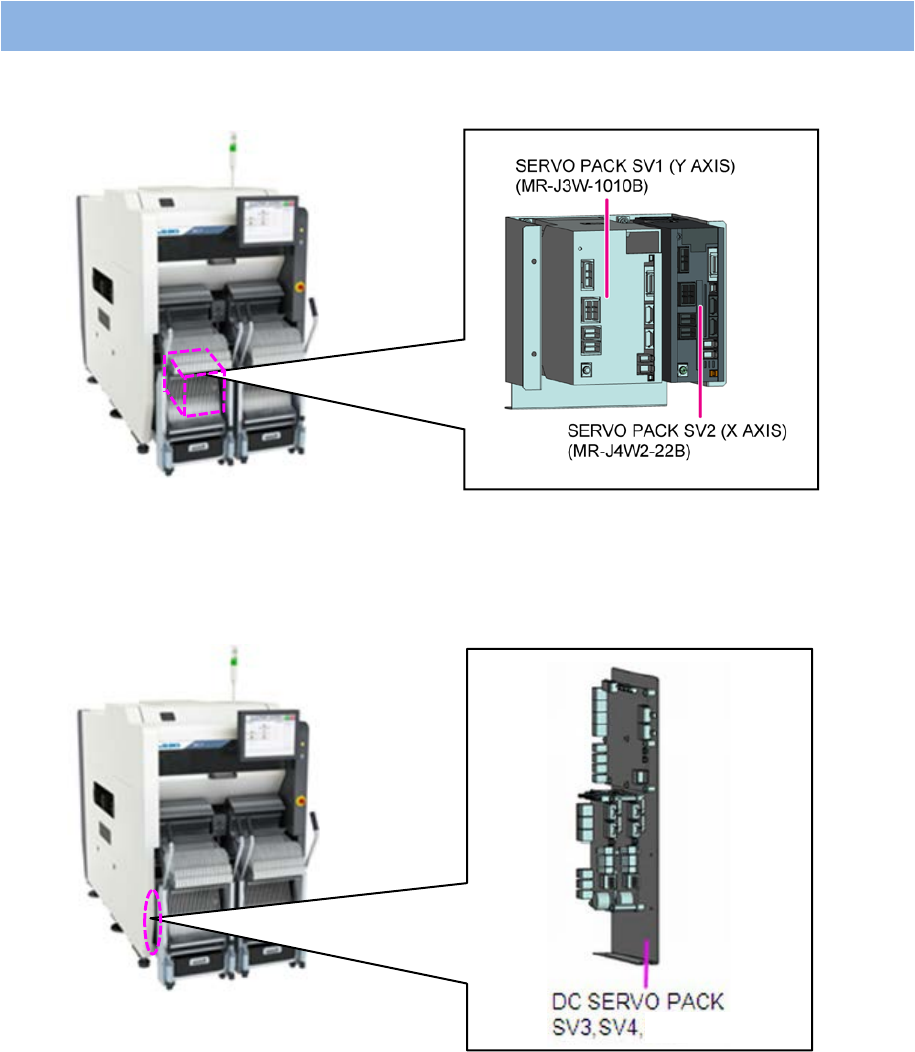 SERVO PACK SV1 (Y AXIS)
(MR-J3W-1010B)

SERVO PACK SV2 (X AXIS)
(MR-J4W2-22B)

DC SERVO PACK
SV3,SV4,