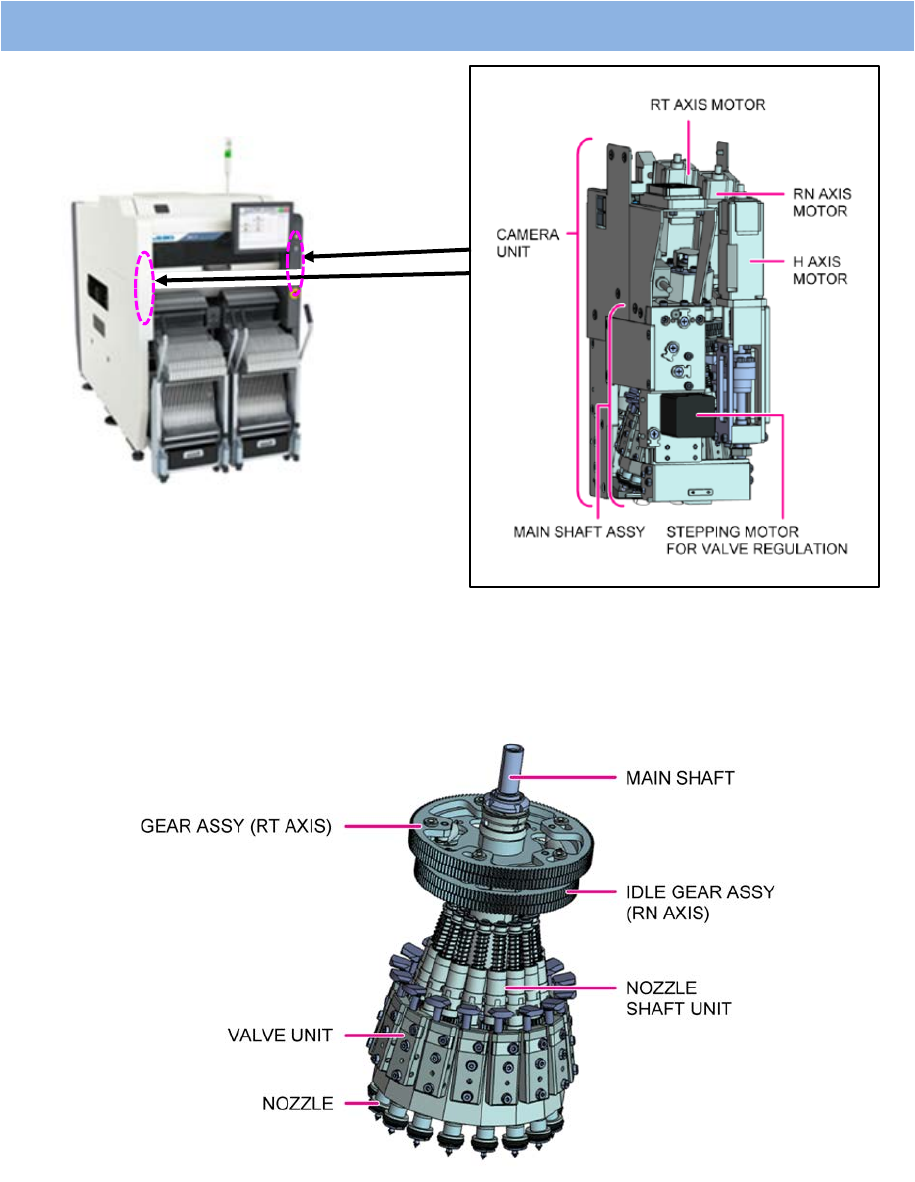 RT AXIS MOTOR

RN AXIS MOTOR

CAMERA UNIT

H AXIS MOTOR

MAIN SHAFT ASSY

STEPPING MOTOR FOR VALVE REGULATION

MAIN SHAFT

GEAR ASSY (RT AXIS)

IDLE GEAR ASSY (RN AXIS)

NOZZLE SHAFT UNIT

VALVE UNIT

NOZZLE