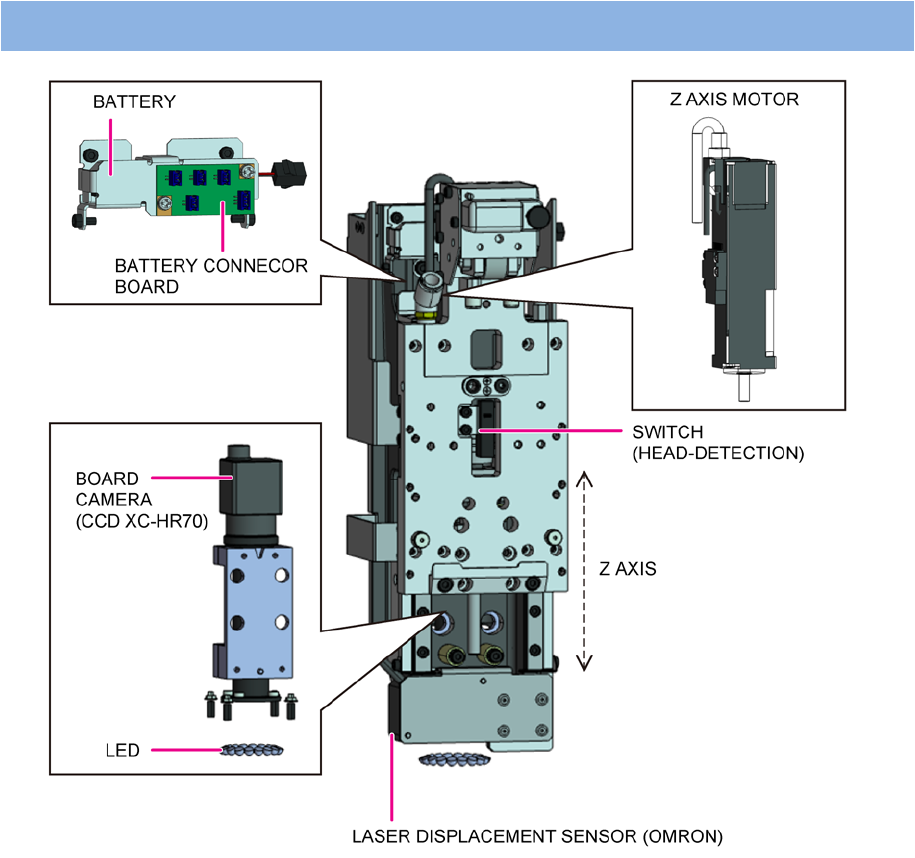 BATTERY

BATTERY CONNECOR BOARD

Z AXIS MOTOR

SWITCH (HEAD-DETECTION)

BOARD CAMERA (CCD XC-HR70)

Z AXIS

LED

LASER DISPLACEMENT SENSOR (OMRON)