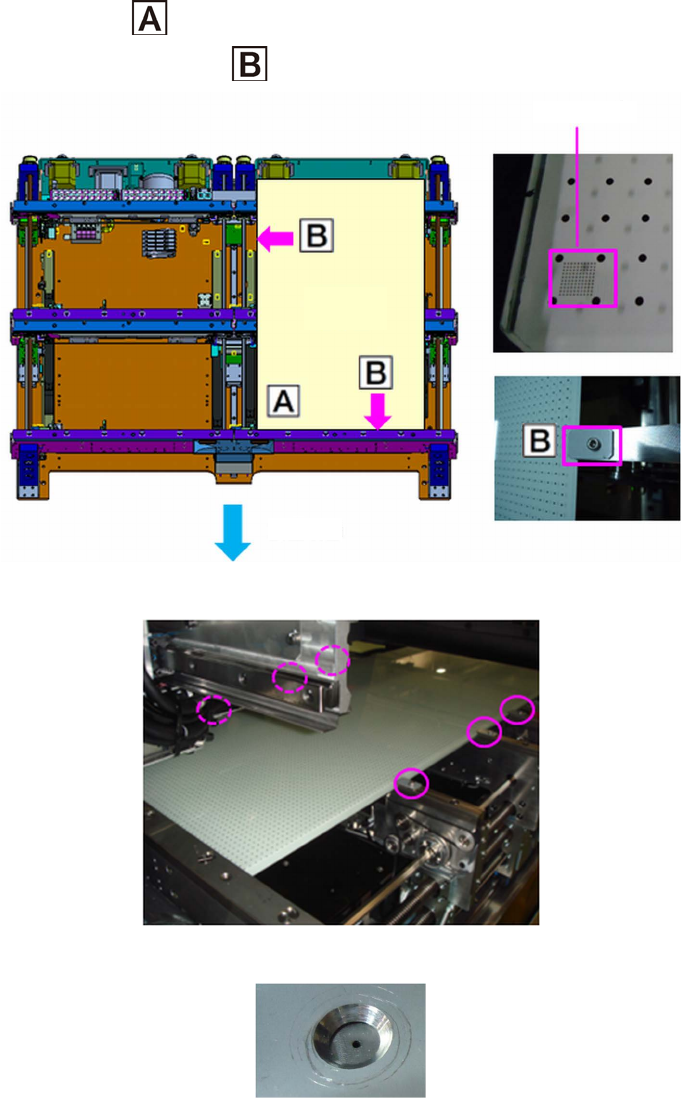 A

B

B

A

B

B