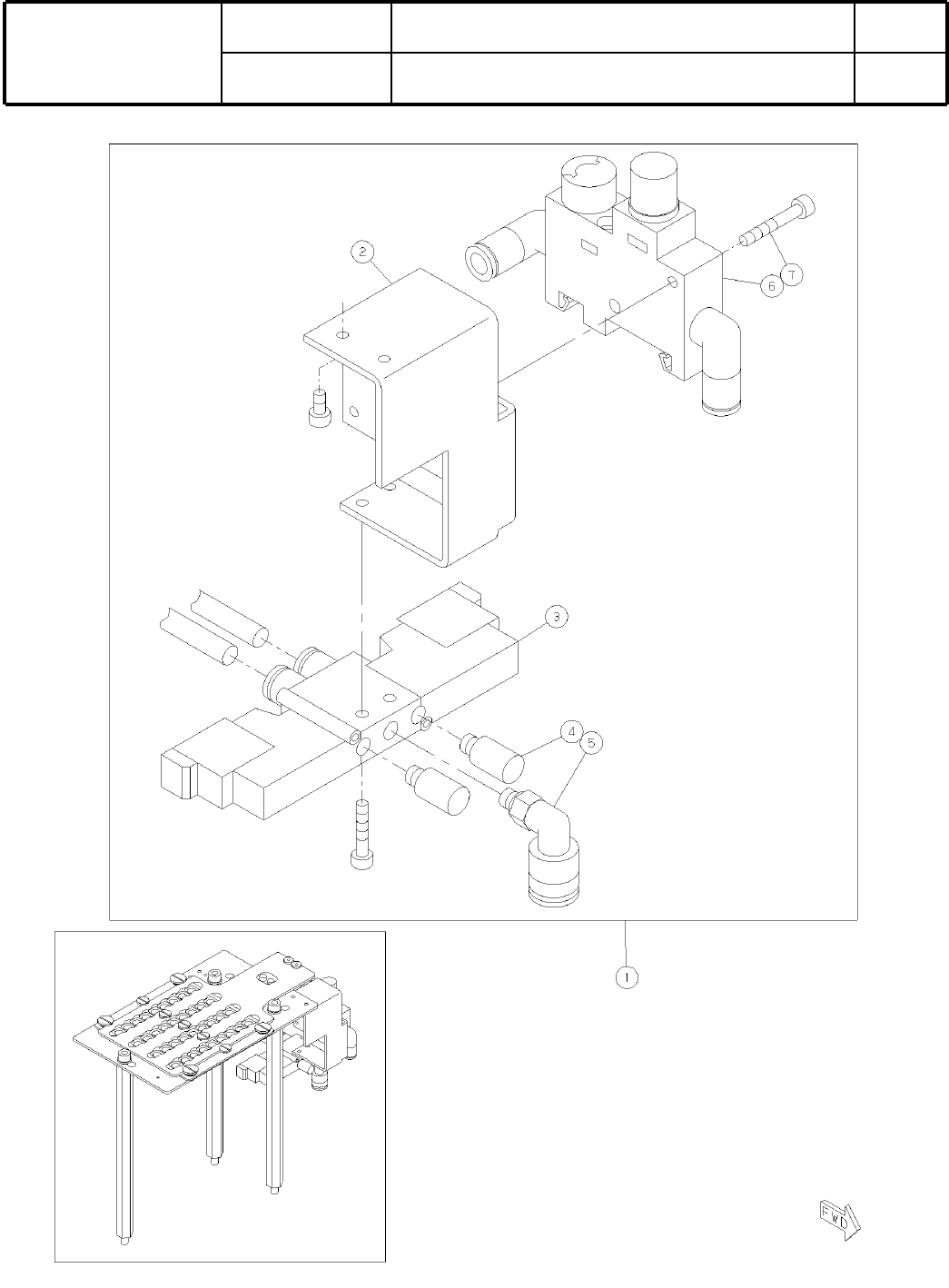 2
7
6
3
4
5
1
FWD