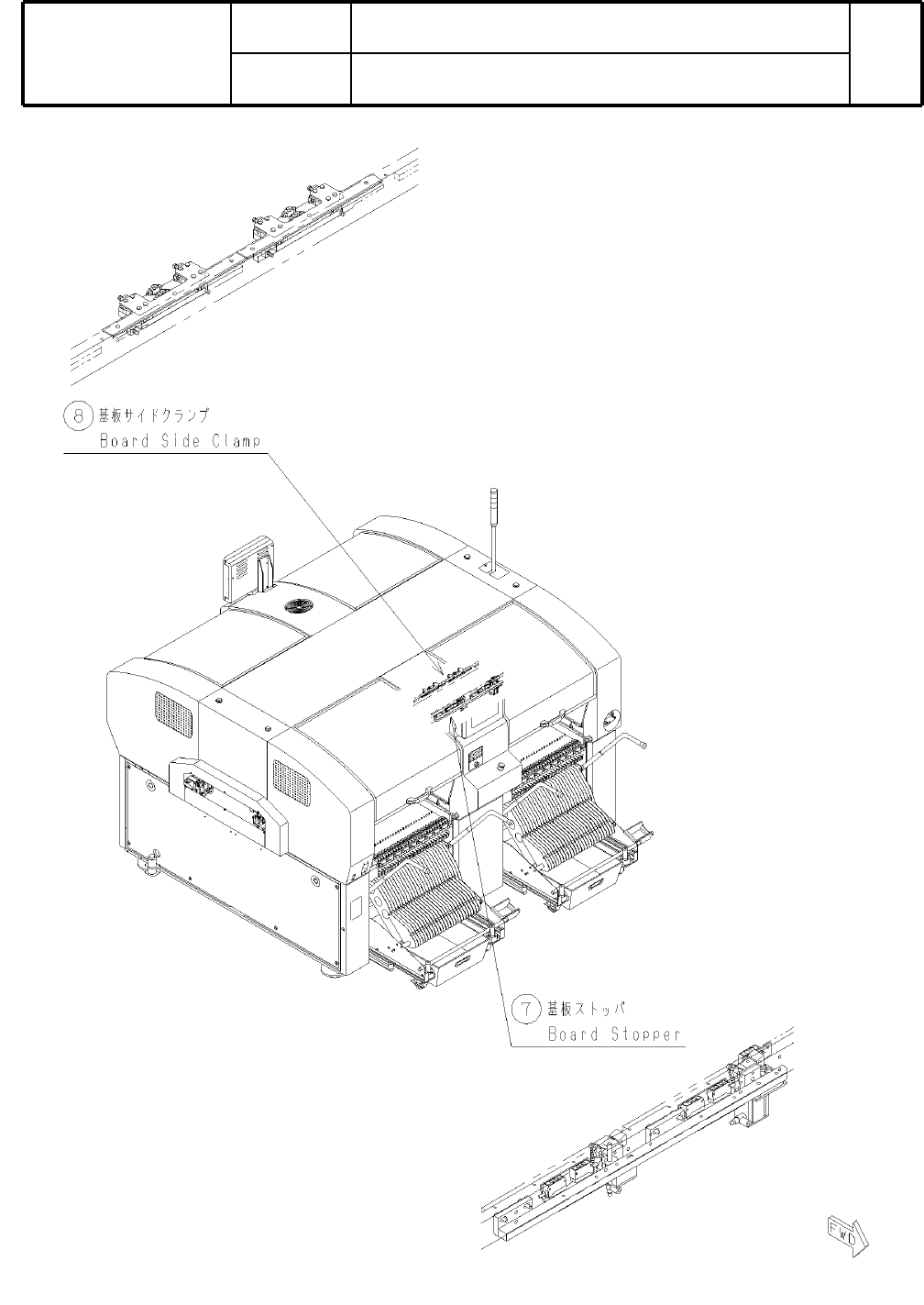 ⑧ 基板サイドクランプ
Board Side Clamp

⑦ 基板ストッパ
Board Stopper

FWD