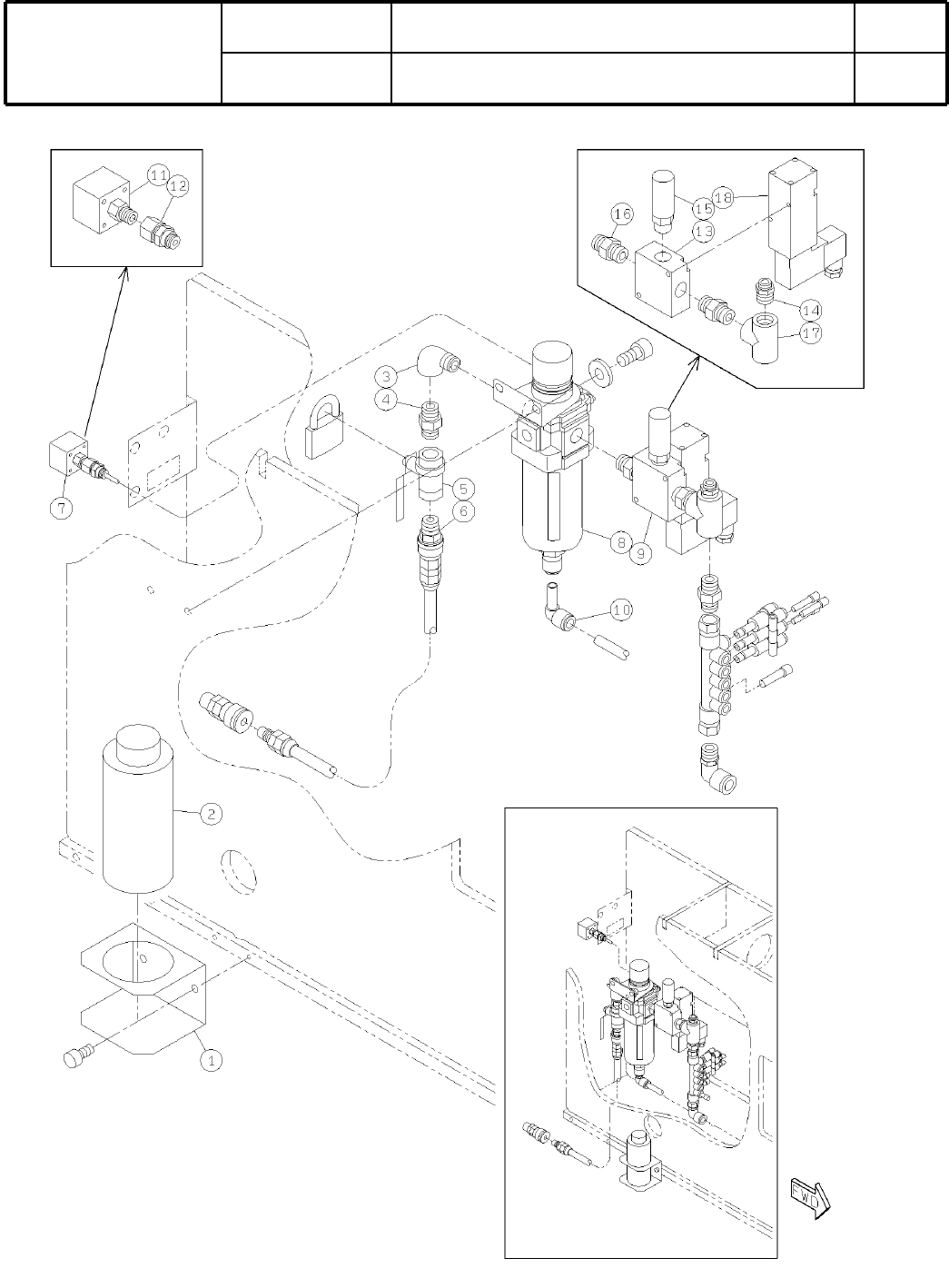 11
12
15
18
16
13
14
17
3
4
5
6
7
8
9
10
2
1
FWD