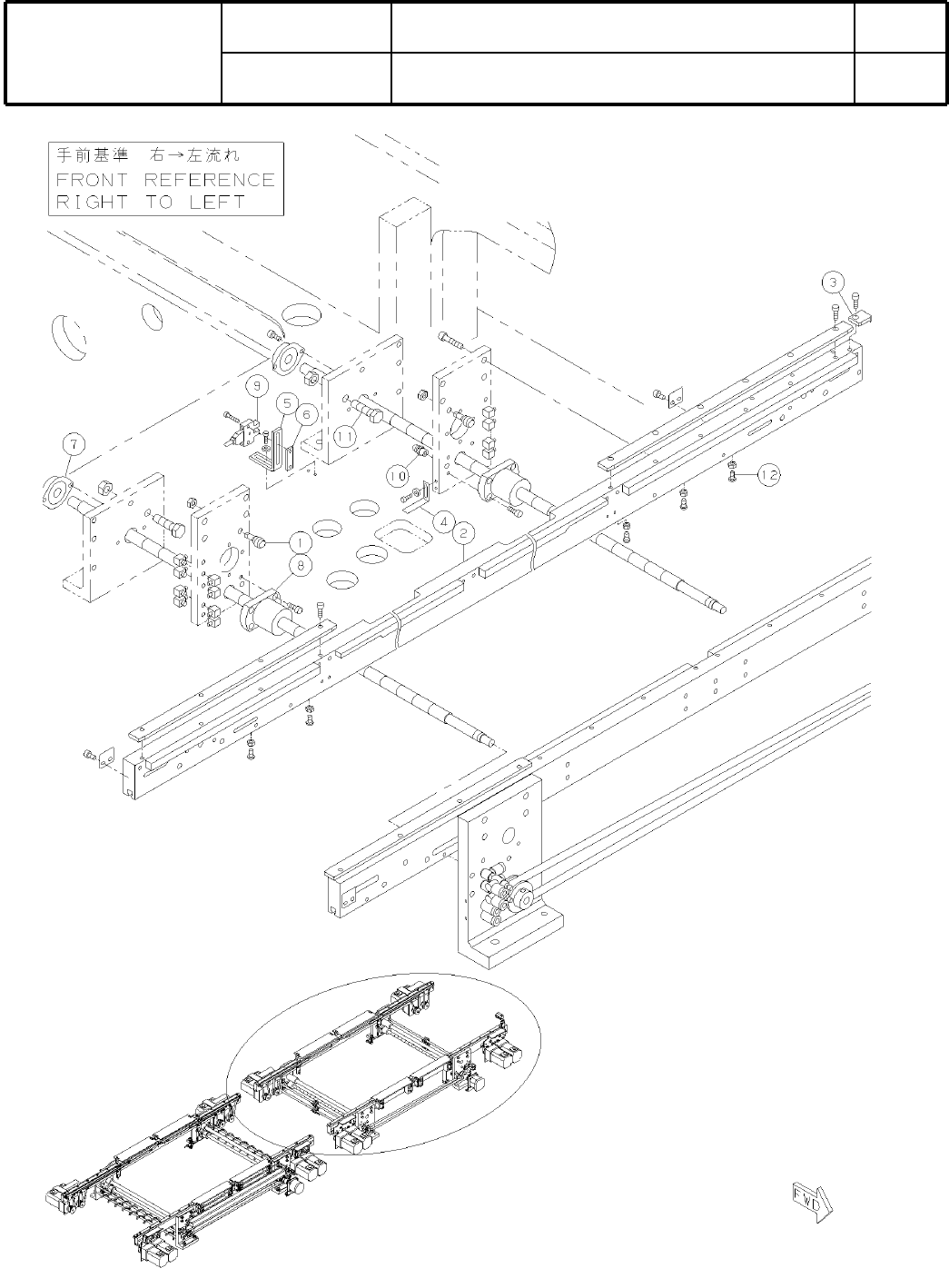 手前基準　右→左流れ
FRONT REFERENCE
RIGHT TO LEFT

3
9
5
6
11
7
10
12
4
2
1
8

FWD