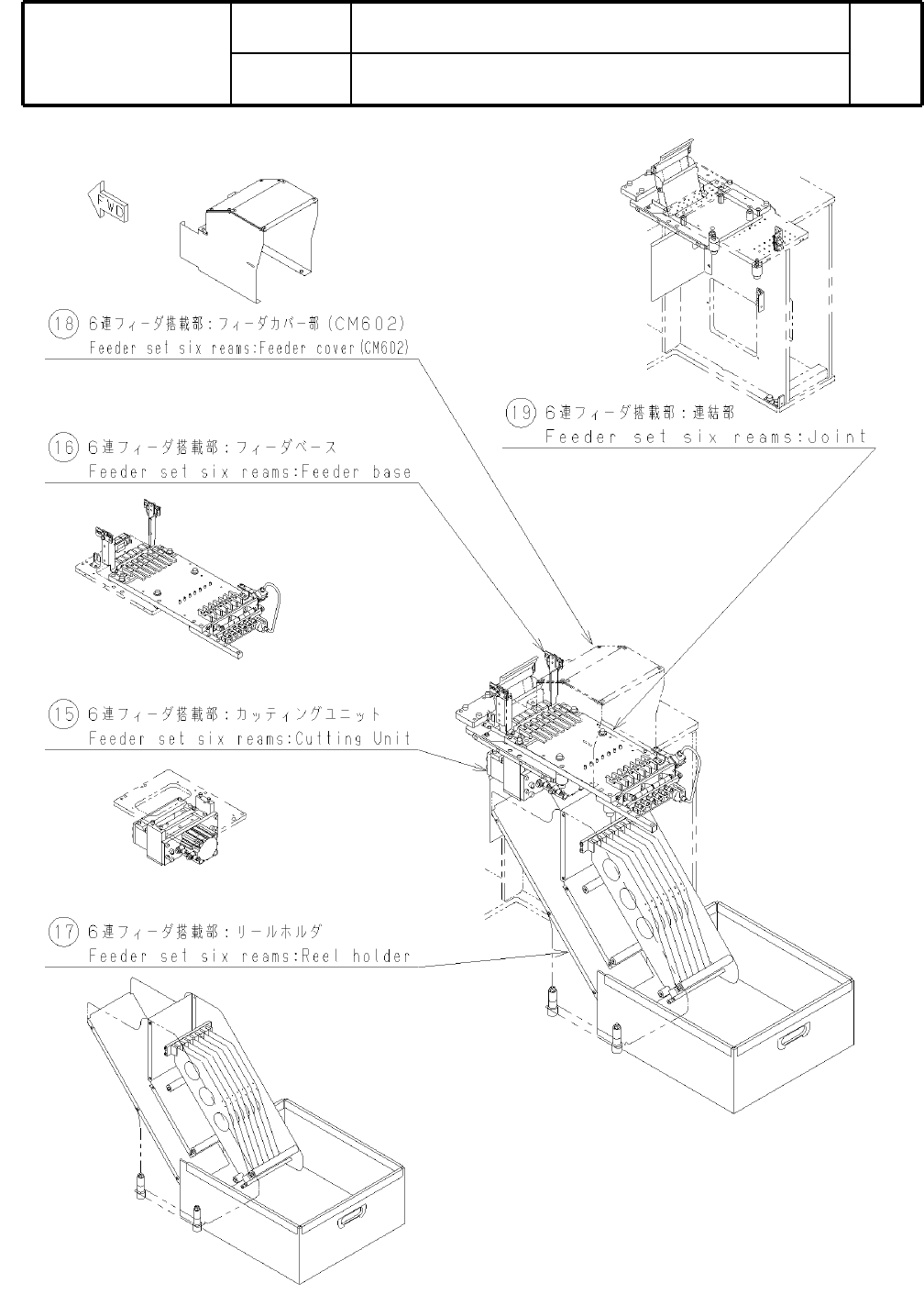 FWD

18 6連フィーダ搭載部：フィーダカバー部（CM602）
Feeder set six reams:Feeder cover(CM602)

19 6連フィーダ搭載部：連結部
Feeder set six reams:Joint

16 6連フィーダ搭載部：フィーダベース
Feeder set six reams:Feeder base

15 6連フィーダ搭載部：カッティングユニット
Feeder set six reams:Cutting Unit

17 6連フィーダ搭載部：リールホルダ
Feeder set six reams:Reel holder